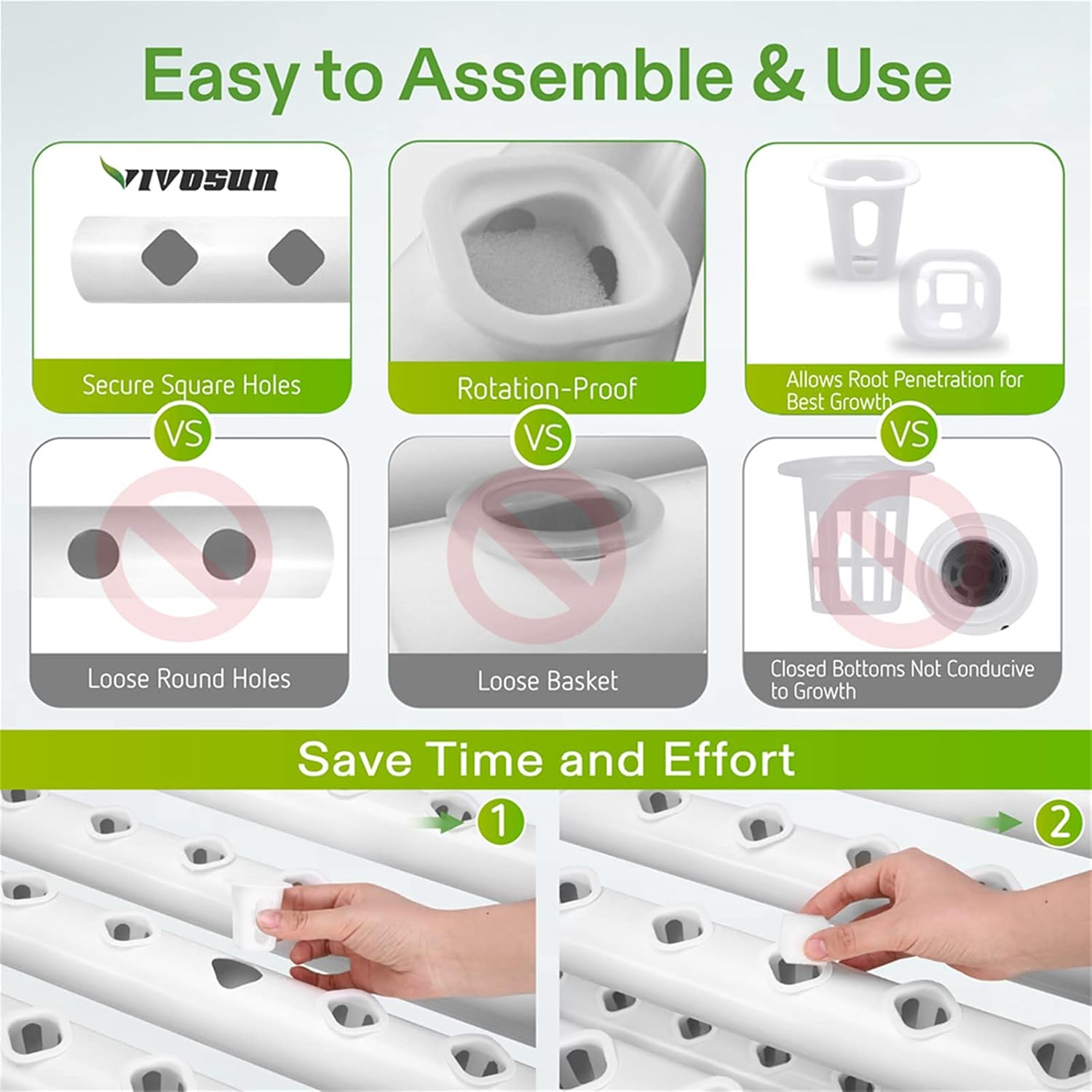 Easy to Assemble & Use

VIVOSUN

Secure Square Holes

Rotation-Proof

Allows Root Penetration for Best Growth

VS

VS

VS

Loose Round Holes

Loose Basket

Closed Bottoms Not Conducive to Growth

Save Time and Effort

1

2