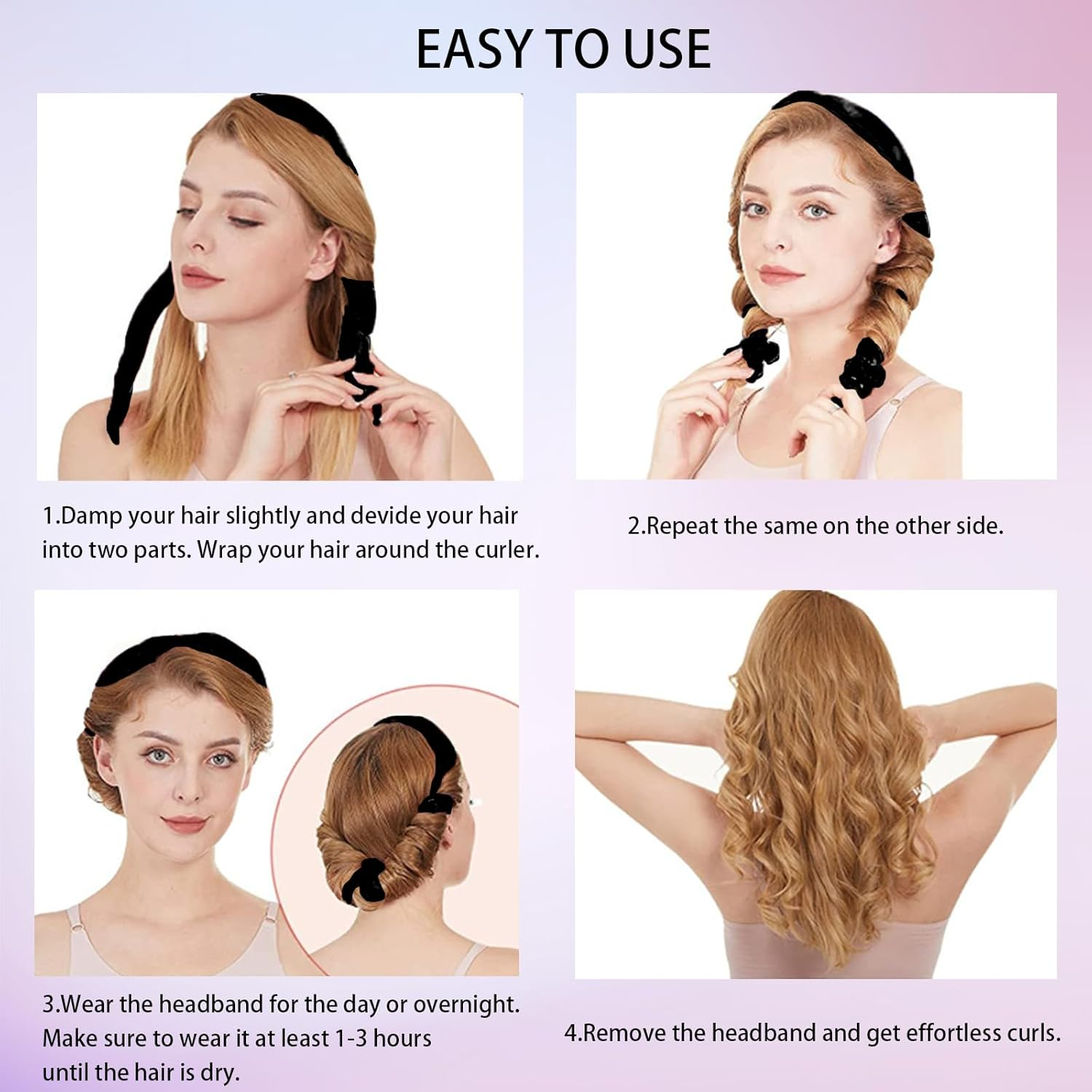 EASY TO USE

1.Damp your hair slightly and devide your hair into two parts. Wrap your hair around the curler.

2.Repeat the same on the other side.

3.Wear the headband for the day or overnight. Make sure to wear it at least 1-3 hours until the hair is dry.

4.Remove the headband and get effortless curls.