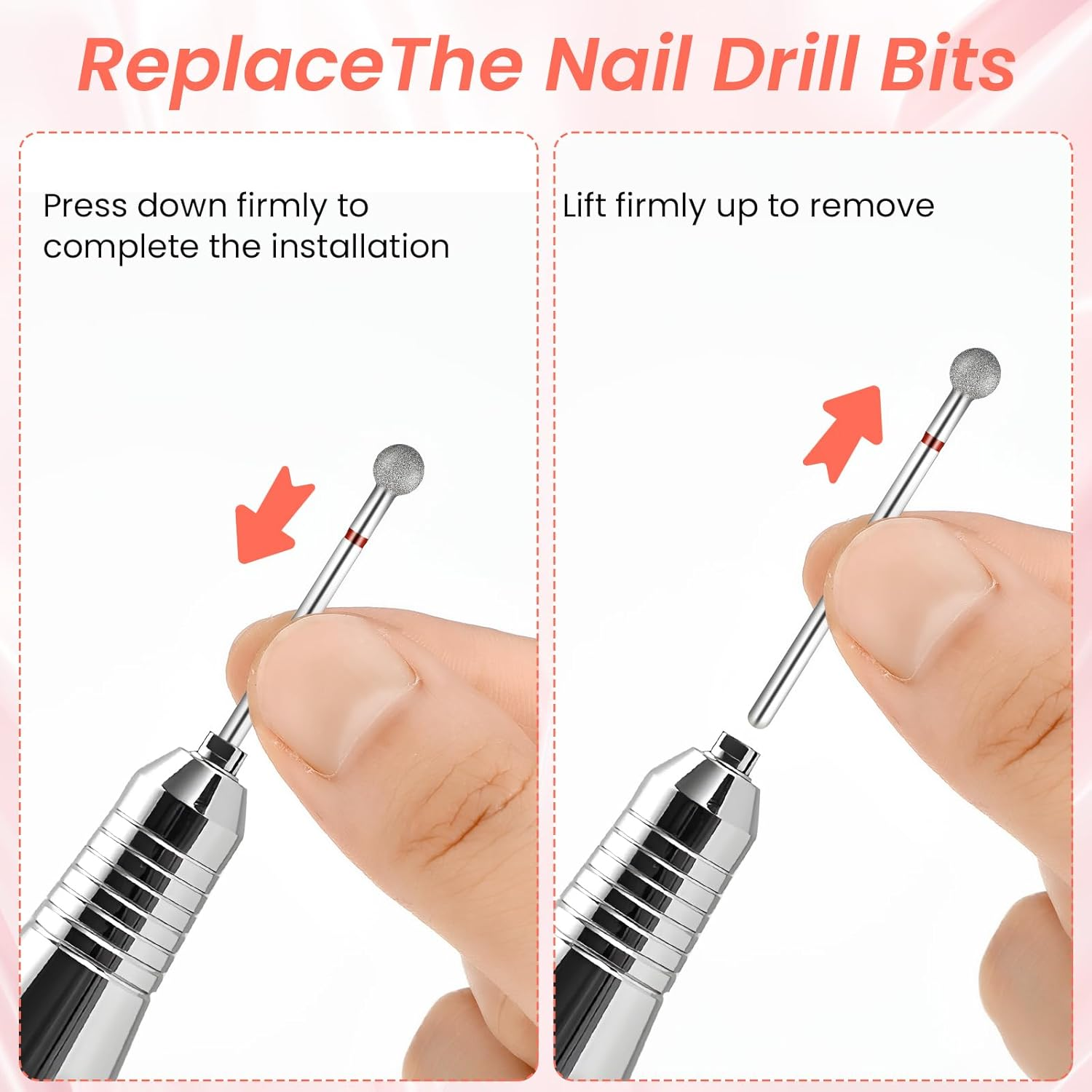 ReplaceThe Nail Drill Bits

Press down firmly to complete the installation

Lift firmly up to remove