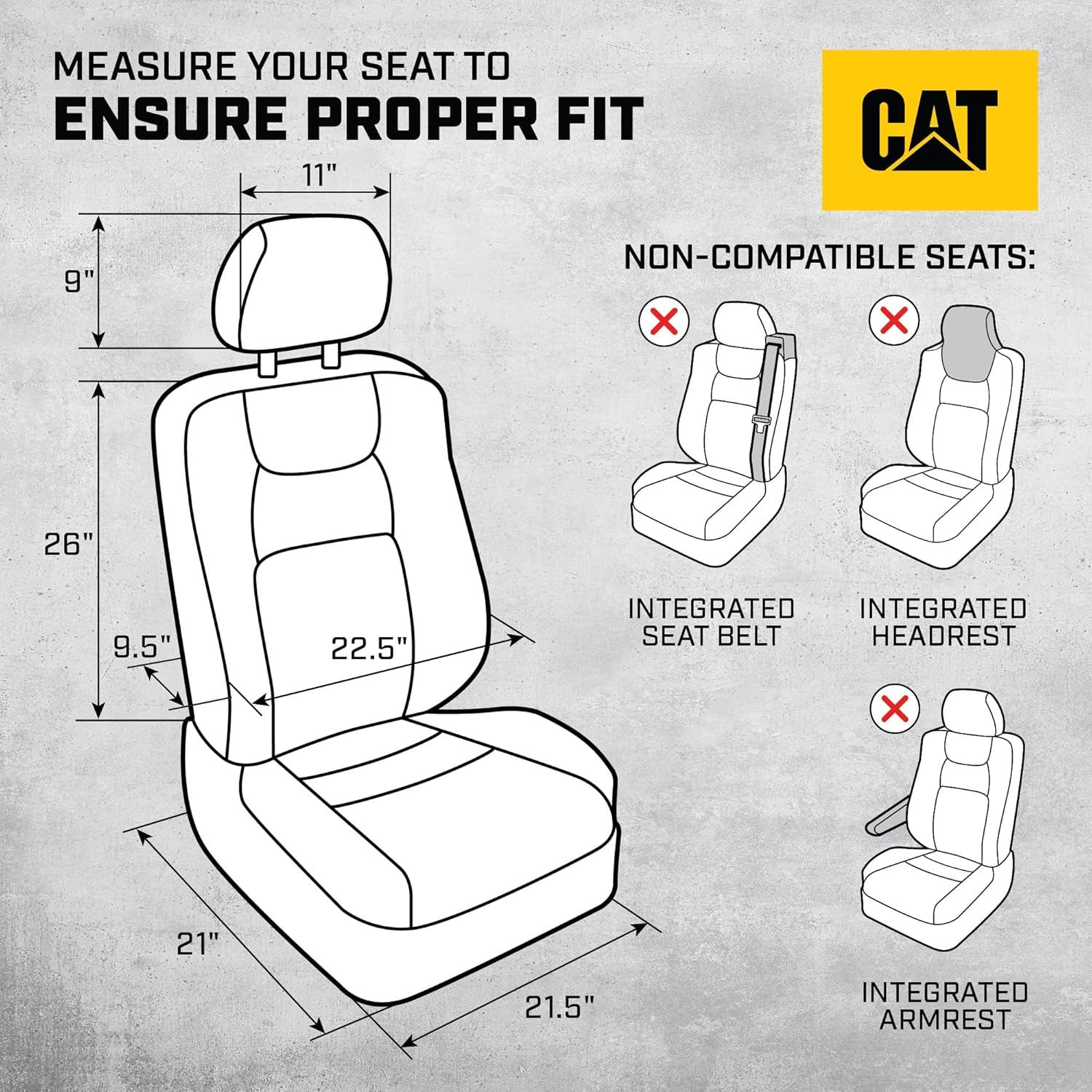 MEASURE YOUR SEAT TO
ENSURE PROPER FIT

CAT

11"

9"

26"

9.5"

22.5"

21"

21.5"

NON-COMPATIBLE SEATS:

INTEGRATED SEAT BELT

INTEGRATED HEADREST

INTEGRATED ARMREST