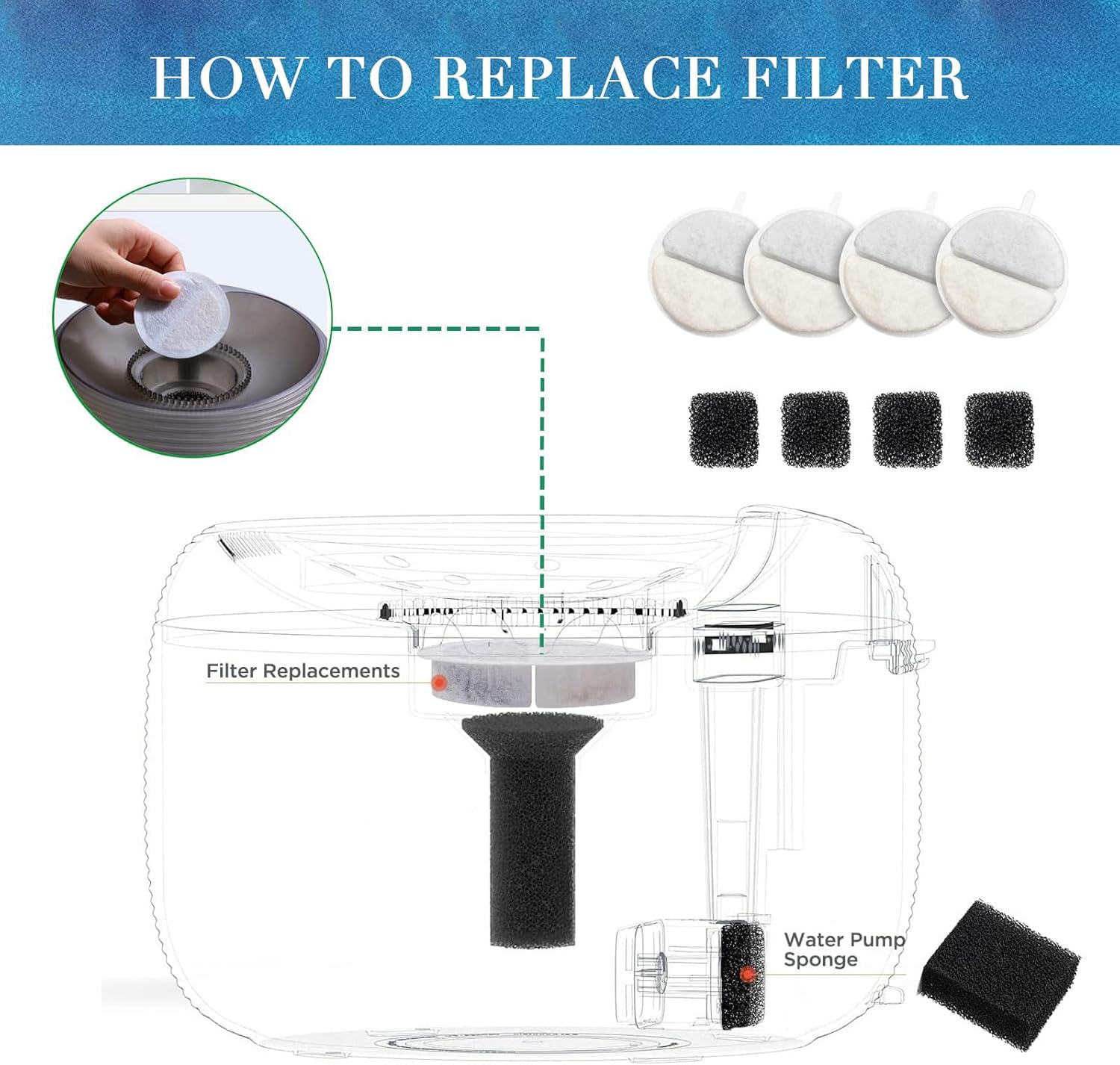 HOW TO REPLACE FILTER

Filter Replacements

Water Pump Sponge