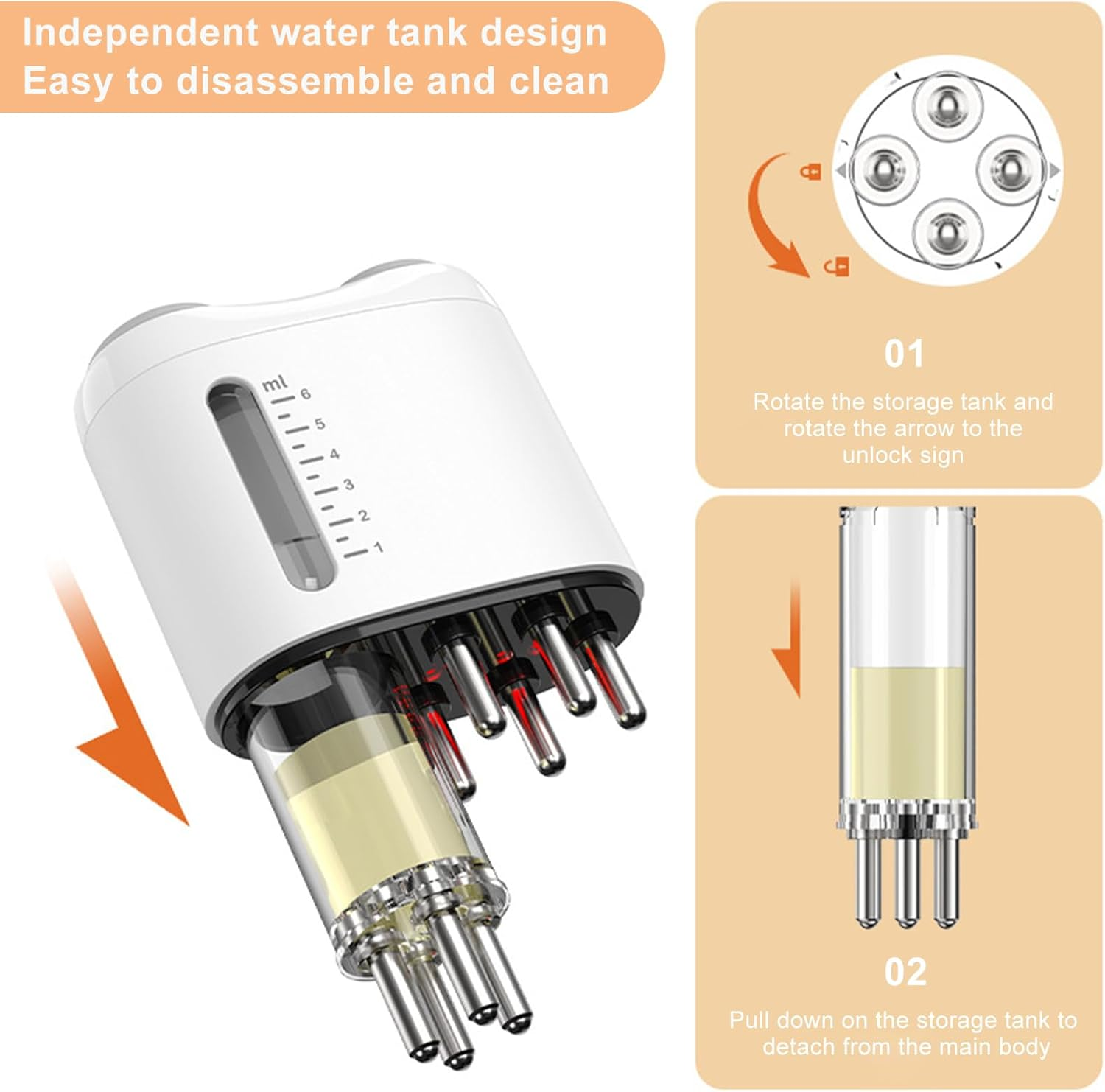 Independent water tank design
Easy to disassemble and clean

ml
6
5
4
3
2
1

01
Rotate the storage tank and rotate the arrow to the unlock sign

02
Pull down on the storage tank to detach from the main body