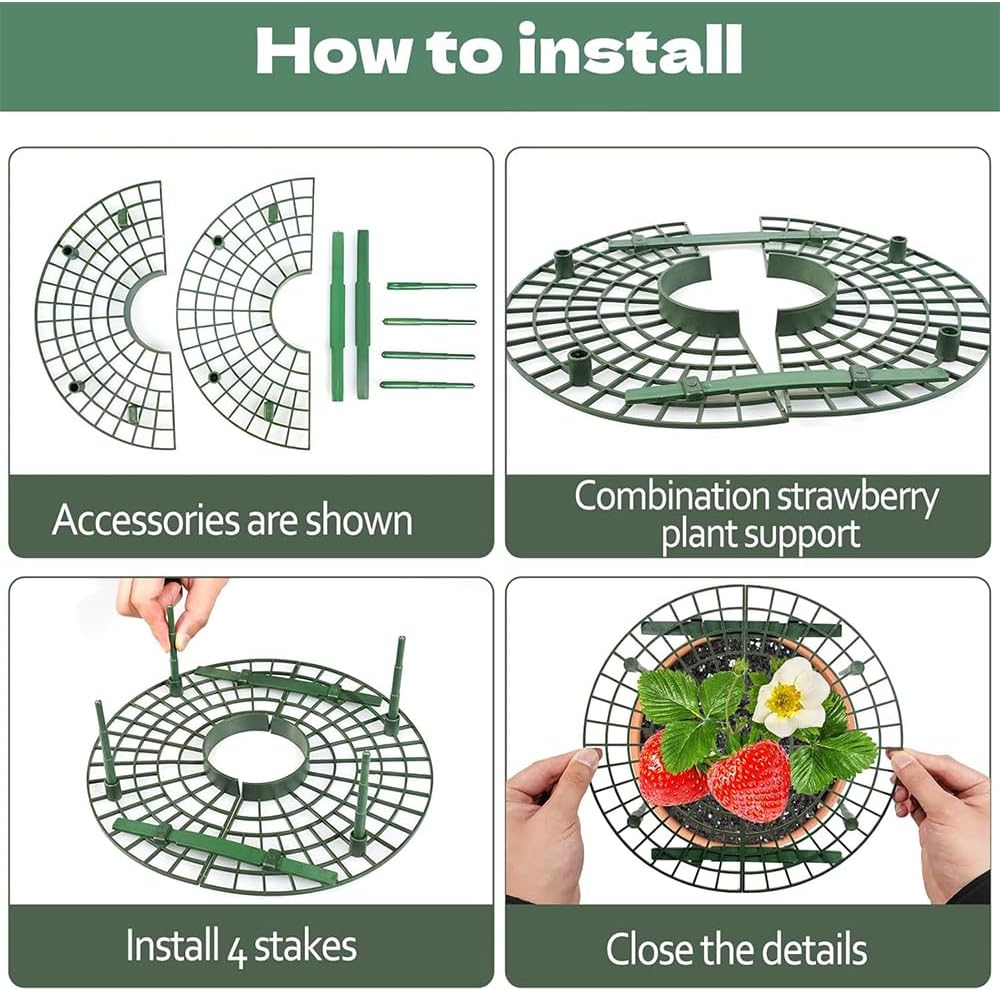 How to install

Accessories are shown

Combination strawberry plant support

Install 4 stakes

Close the details