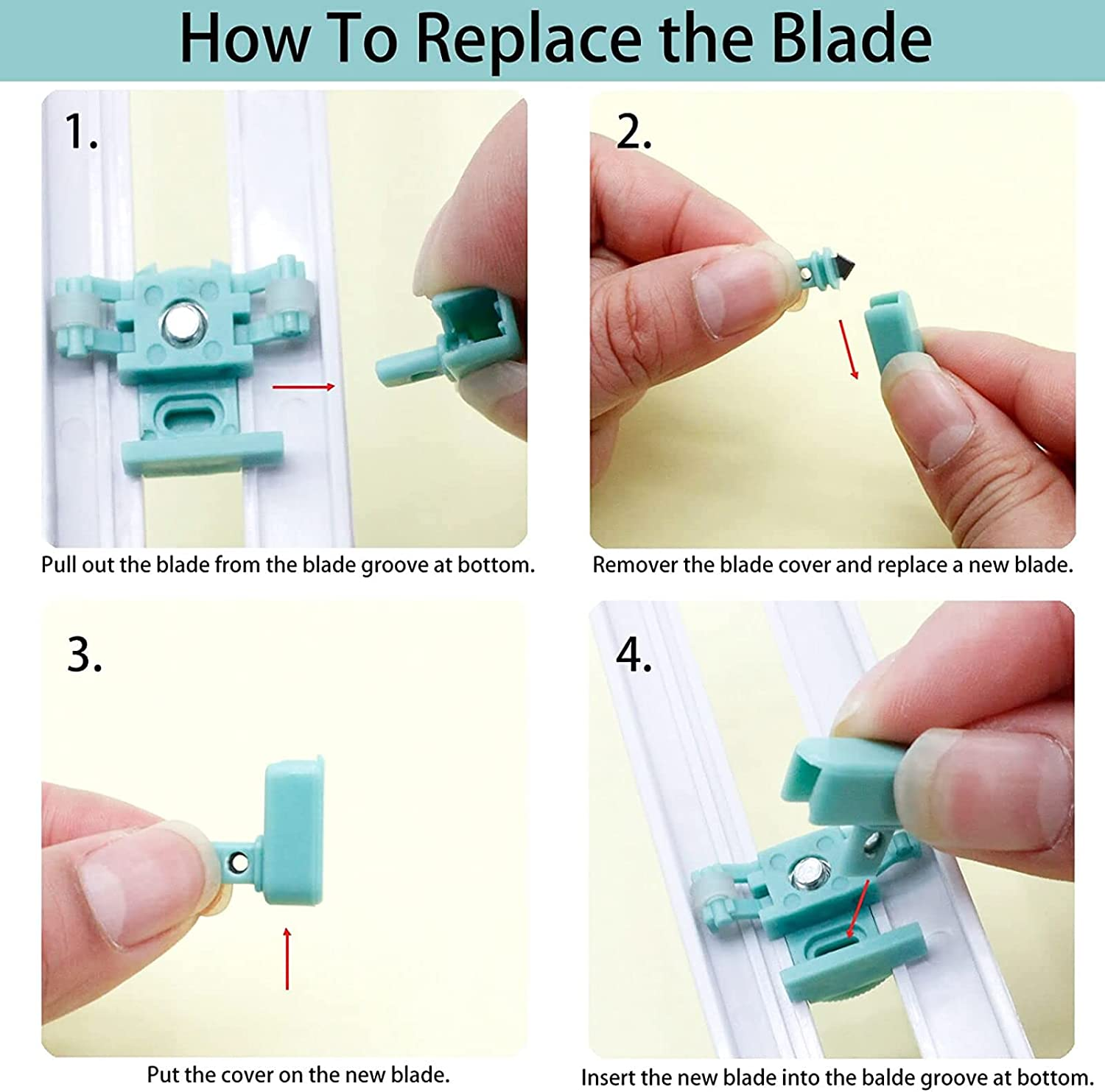 How To Replace the Blade

1.

Pull out the blade from the blade groove at bottom.

2.

Remover the blade cover and replace a new blade.

3.

Put the cover on the new blade.

4.

Insert the new blade into the balde groove at bottom.