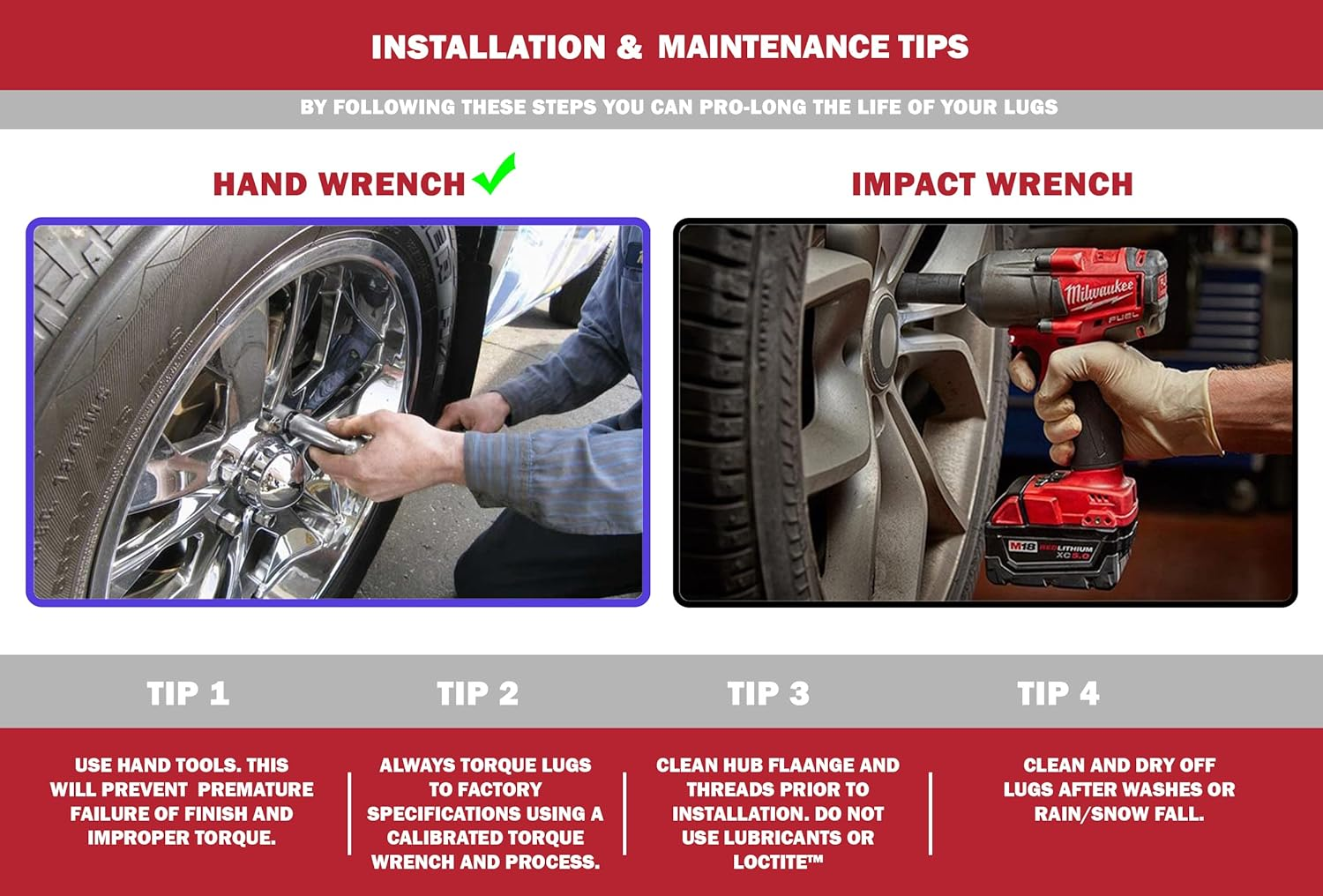 INSTALLATION & MAINTENANCE TIPS

BY FOLLOWING THESE STEPS YOU CAN PRO-LONG THE LIFE OF YOUR LUGS

HAND WRENCH

IMPACT WRENCH

Milwaukee
FUEL
M18 REDLITHIUM XC5.0

TIP 1

TIP 2

TIP 3

TIP 4

USE HAND TOOLS. THIS WILL PREVENT PREMATURE FAILURE OF FINISH AND IMPROPER TORQUE.

ALWAYS TORQUE LUGS TO FACTORY SPECIFICATIONS USING A CALIBRATED TORQUE WRENCH AND PROCESS.

CLEAN HUB FLAANGE AND THREADS PRIOR TO INSTALLATION. DO NOT USE LUBRICANTS OR LOCTITE™

CLEAN AND DRY OFF LUGS AFTER WASHES OR RAIN/SNOW FALL.