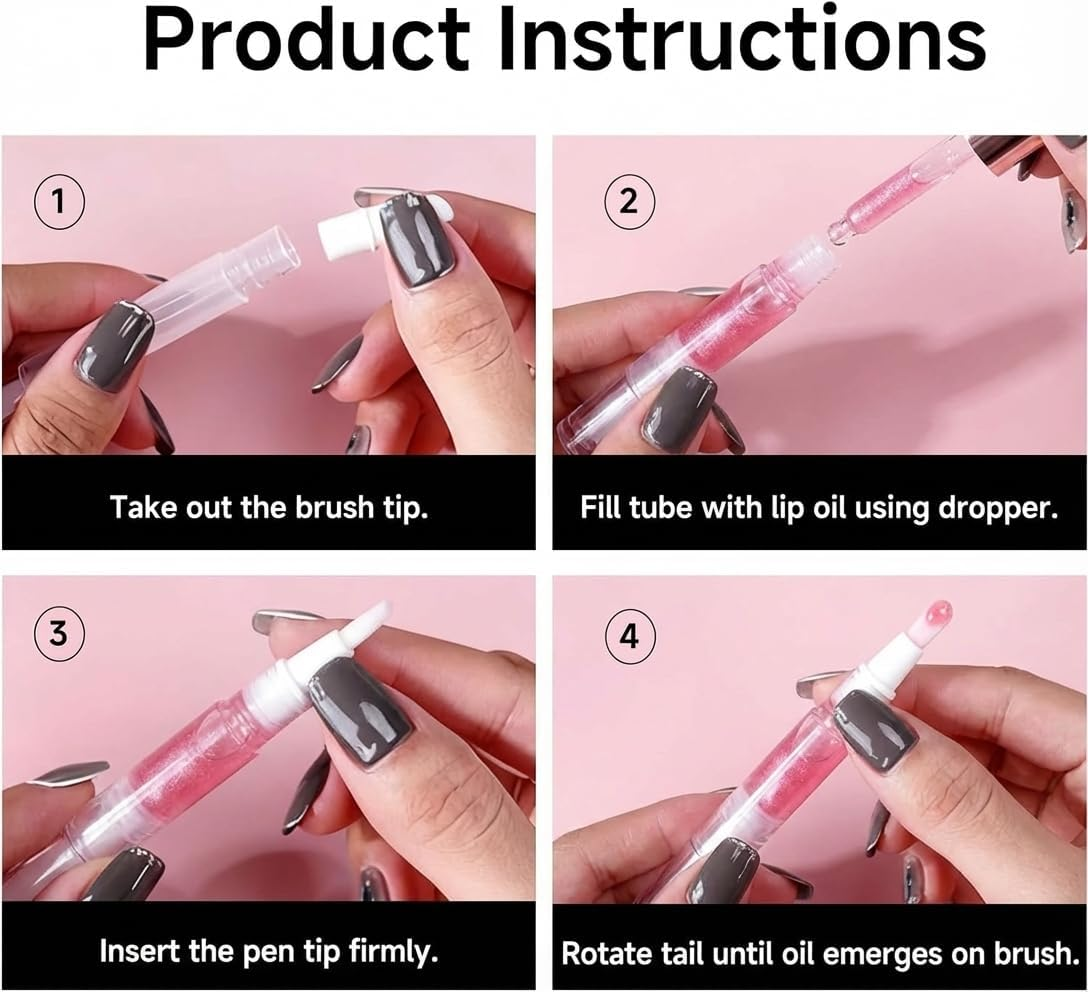 Product Instructions

1

Take out the brush tip.

2

Fill tube with lip oil using dropper.

3

Insert the pen tip firmly.

4

Rotate tail until oil emerges on brush.