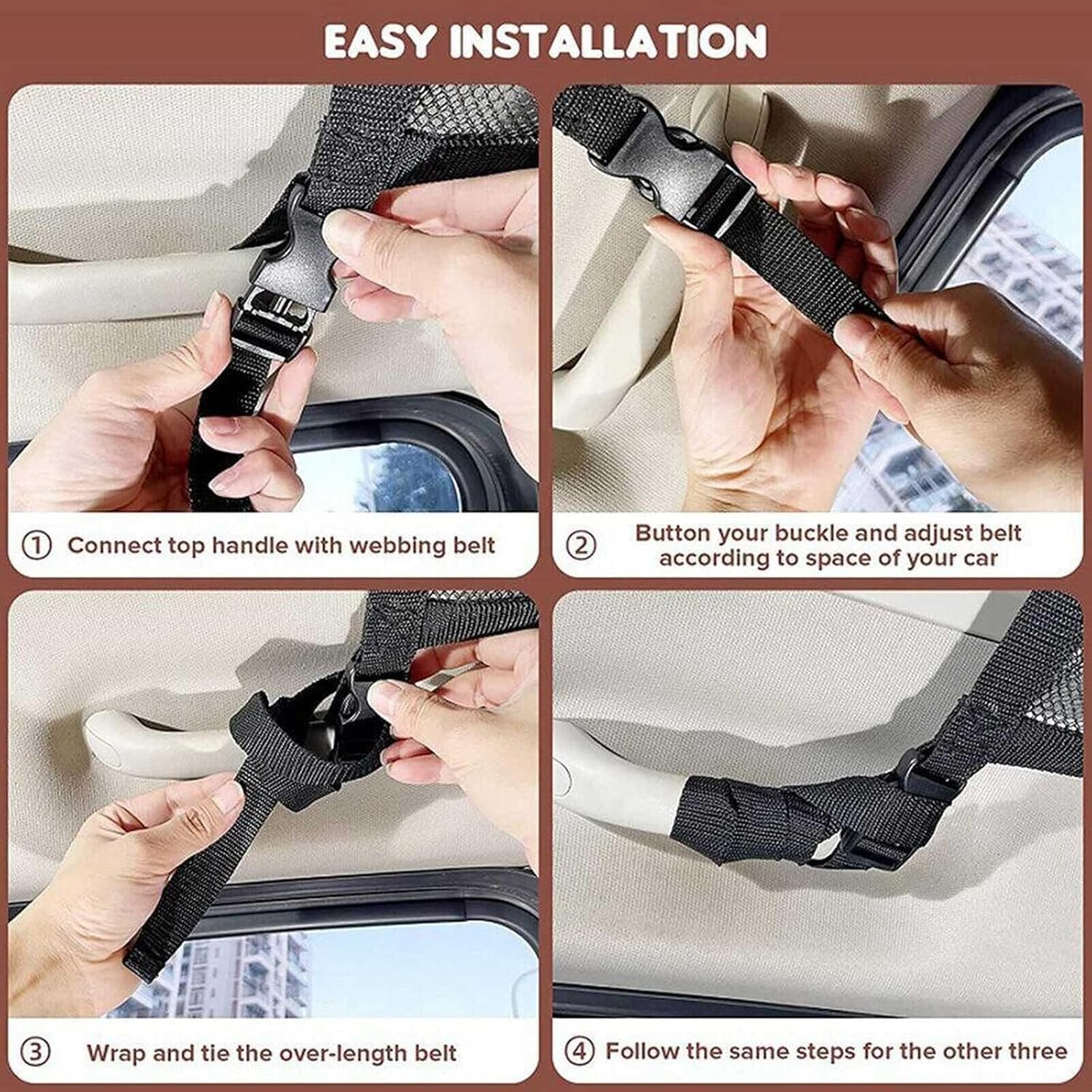 EASY INSTALLATION

① Connect top handle with webbing belt

② Button your buckle and adjust belt according to space of your car

③ Wrap and tie the over-length belt

④ Follow the same steps for the other three