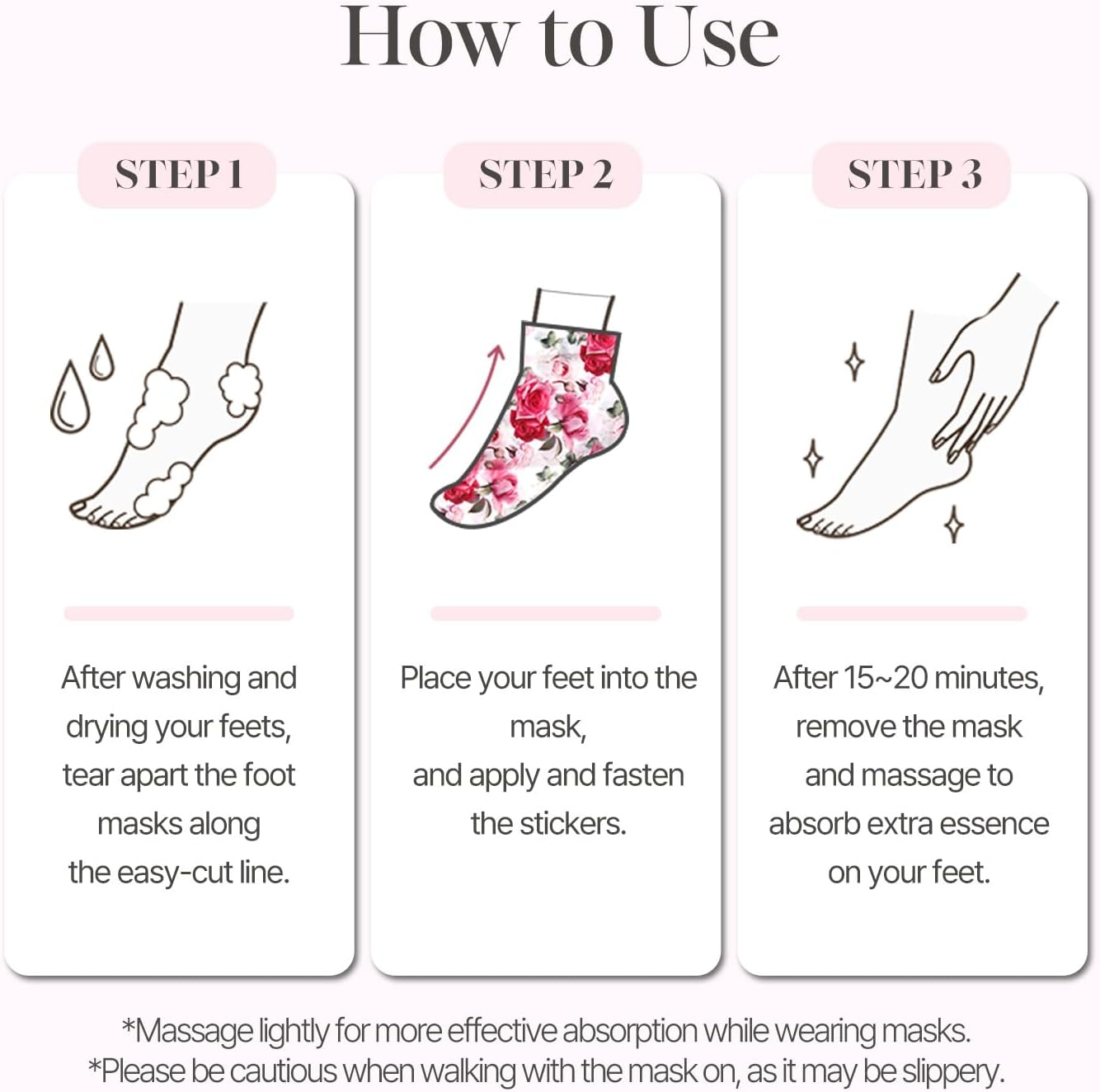 How to Use

STEP 1

After washing and drying your feets, tear apart the foot masks along the easy-cut line.

STEP 2

Place your feet into the mask, and apply and fasten the stickers.

STEP 3

After 15~20 minutes, remove the mask and massage to absorb extra essence on your feet.

*Massage lightly for more effective absorption while wearing masks.
*Please be cautious when walking with the mask on, as it may be slippery.