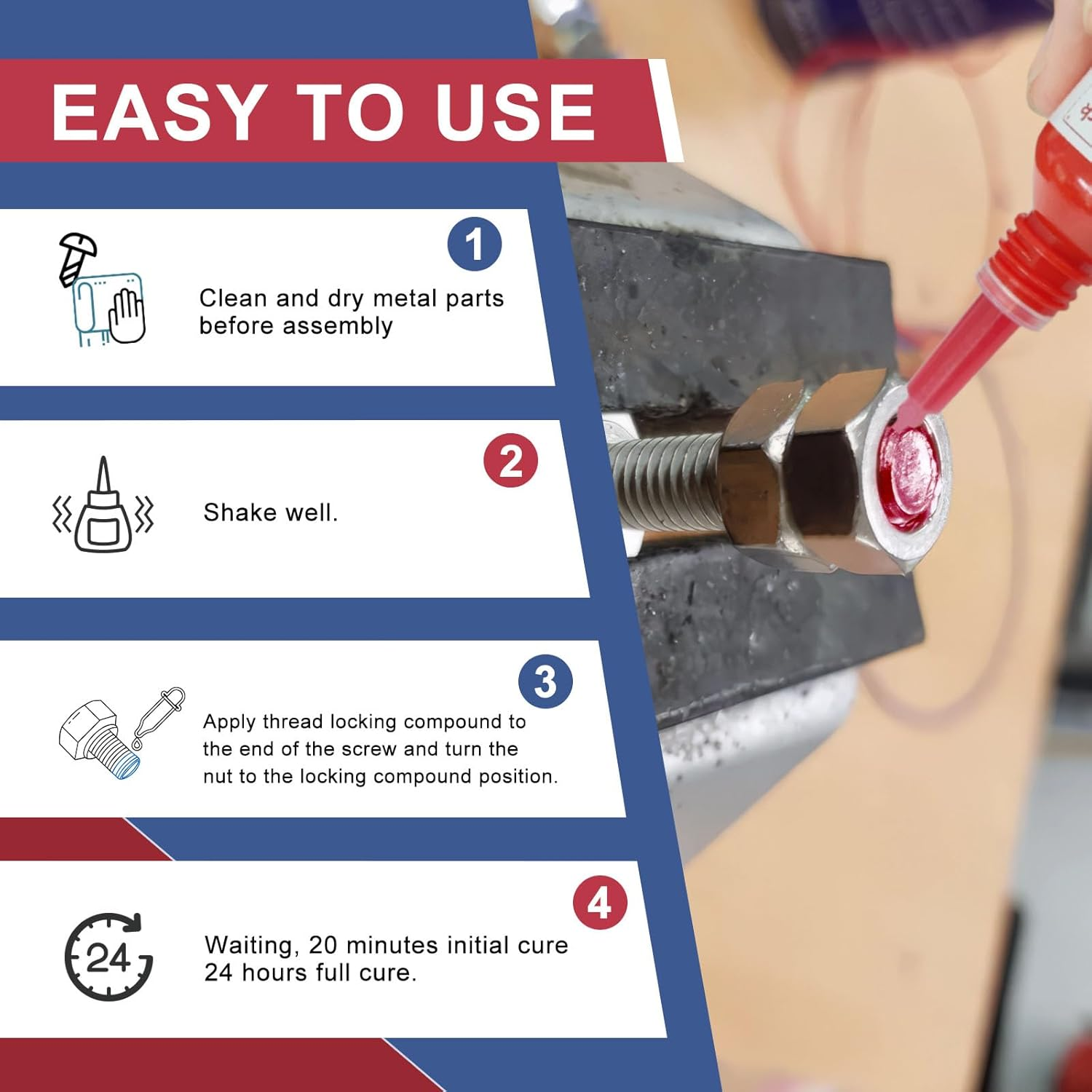 EASY TO USE

1

Clean and dry metal parts before assembly

2

Shake well.

3

Apply thread locking compound to the end of the screw and turn the nut to the locking compound position.

4

24

Waiting, 20 minutes initial cure 24 hours full cure.