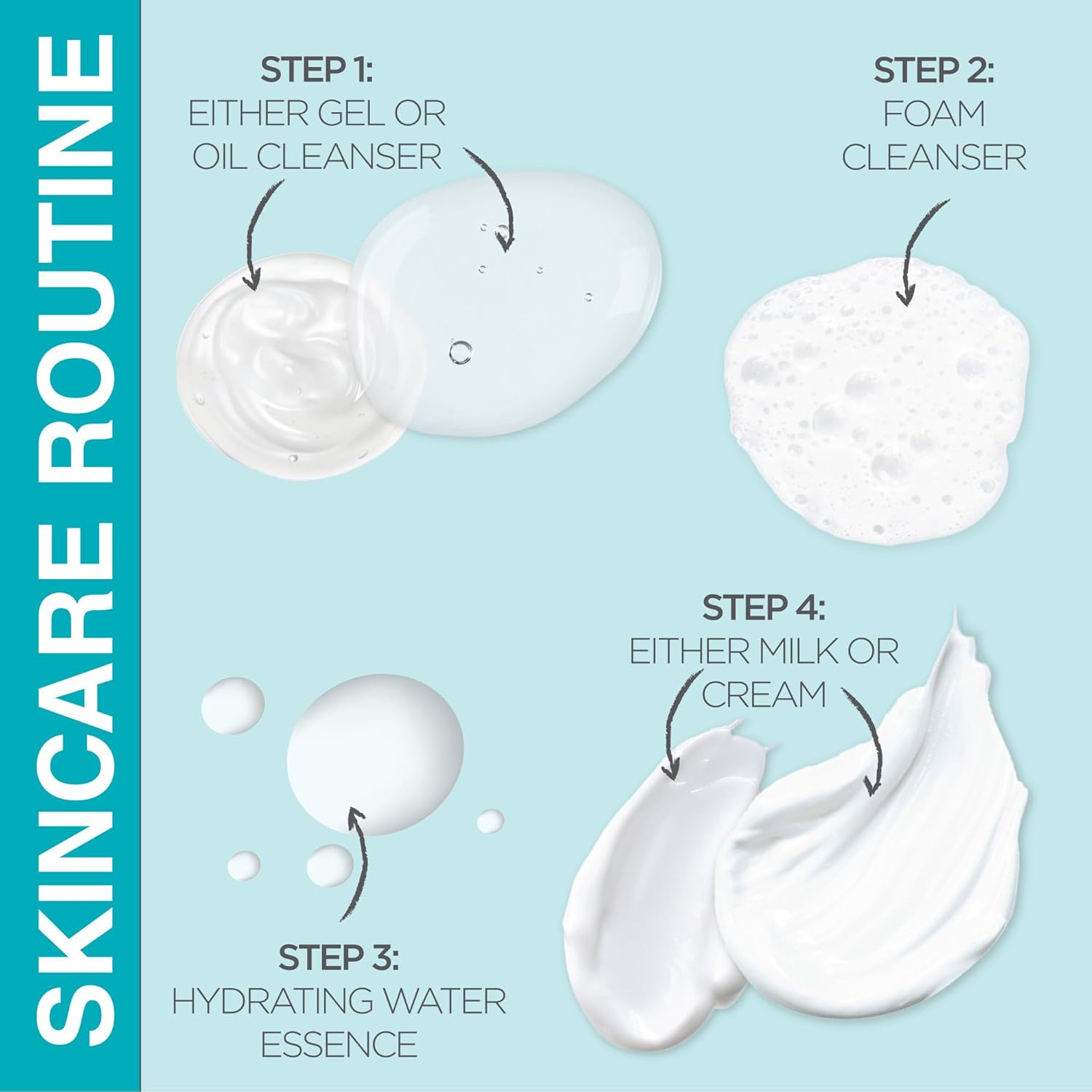 SKINCARE ROUTINE

STEP 1:
EITHER GEL OR OIL CLEANSER

STEP 2:
FOAM CLEANSER

STEP 3:
HYDRATING WATER ESSENCE

STEP 4:
EITHER MILK OR CREAM