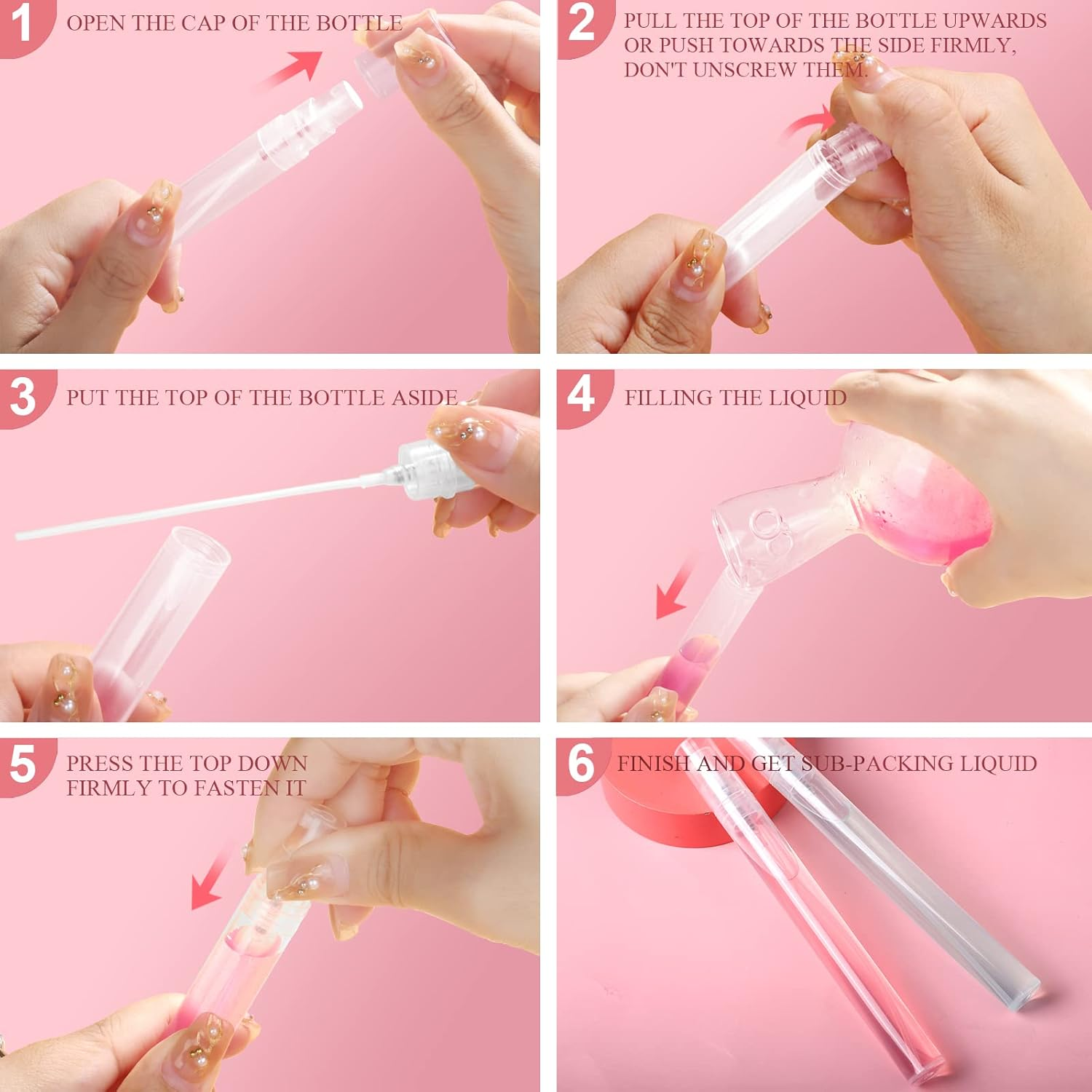 1 OPEN THE CAP OF THE BOTTLE

2 PULL THE TOP OF THE BOTTLE UPWARDS OR PUSH TOWARDS THE SIDE FIRMLY, DON'T UNSCREW THEM.

3 PUT THE TOP OF THE BOTTLE ASIDE

4 FILLING THE LIQUID

5 PRESS THE TOP DOWN FIRMLY TO FASTEN IT

6 FINISH AND GET SUB-PACKING LIQUID