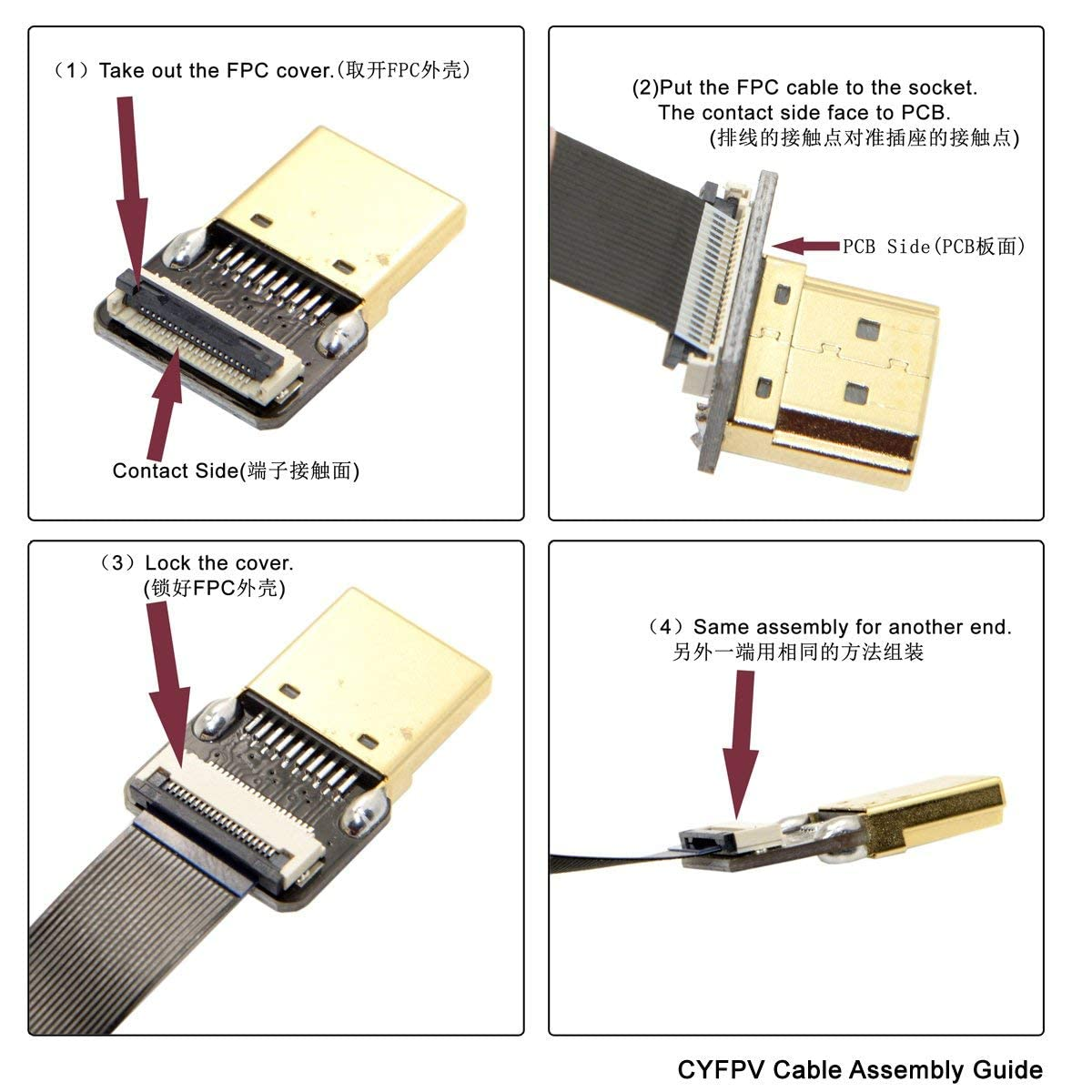 （1）Take out the FPC cover.(取开FPC外壳)

Contact Side(端子接触面)

(2)Put the FPC cable to the socket. The contact side face to PCB. (排线的接触点对准插座的接触点)

PCB Side(PCB板面)

（3）Lock the cover. (锁好FPC外壳)

（4）Same assembly for another end. 另外一端用相同的方法组装

CYFPV Cable Assembly Guide