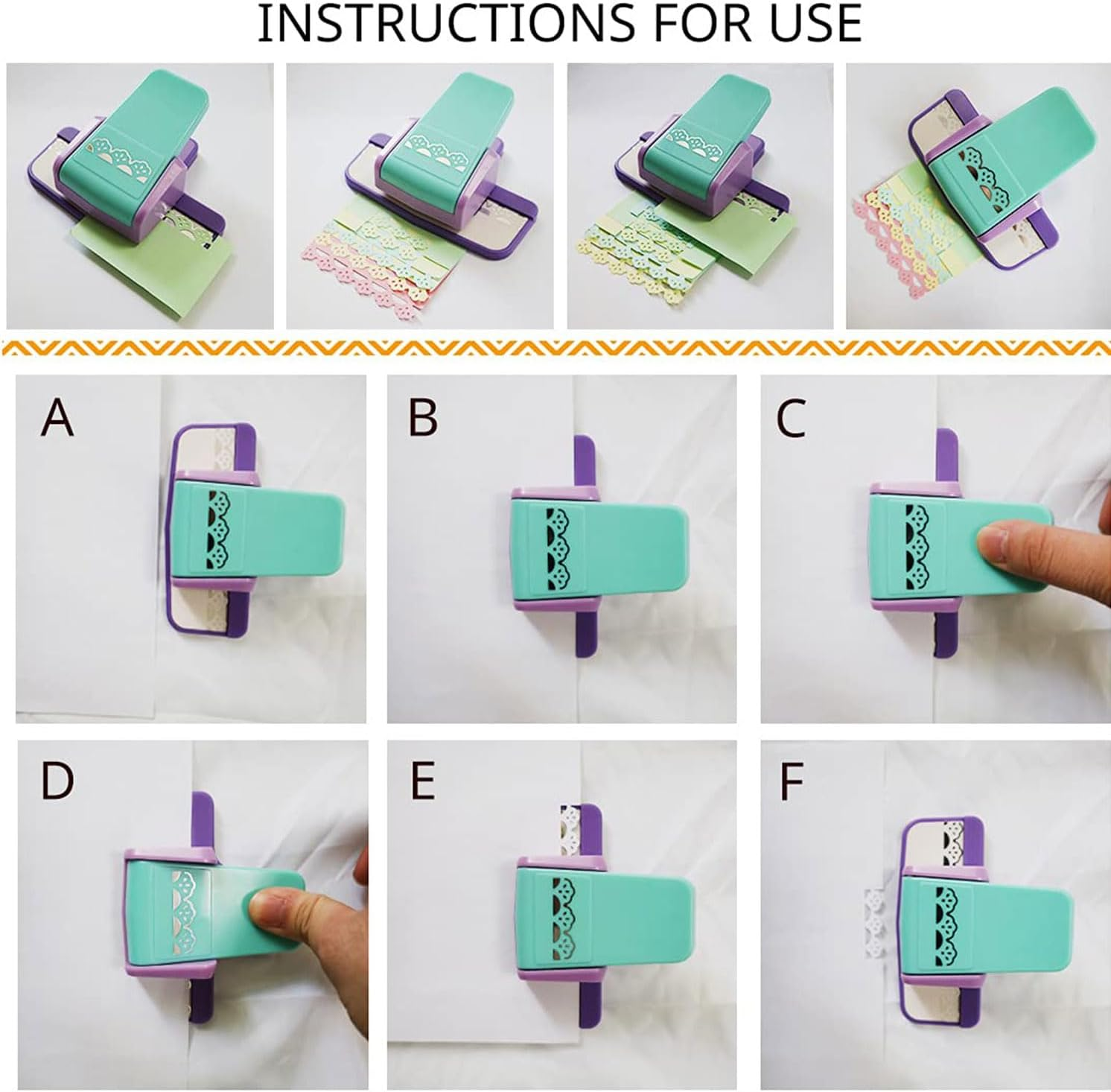 INSTRUCTIONS FOR USE

A

B

C

D

E

F