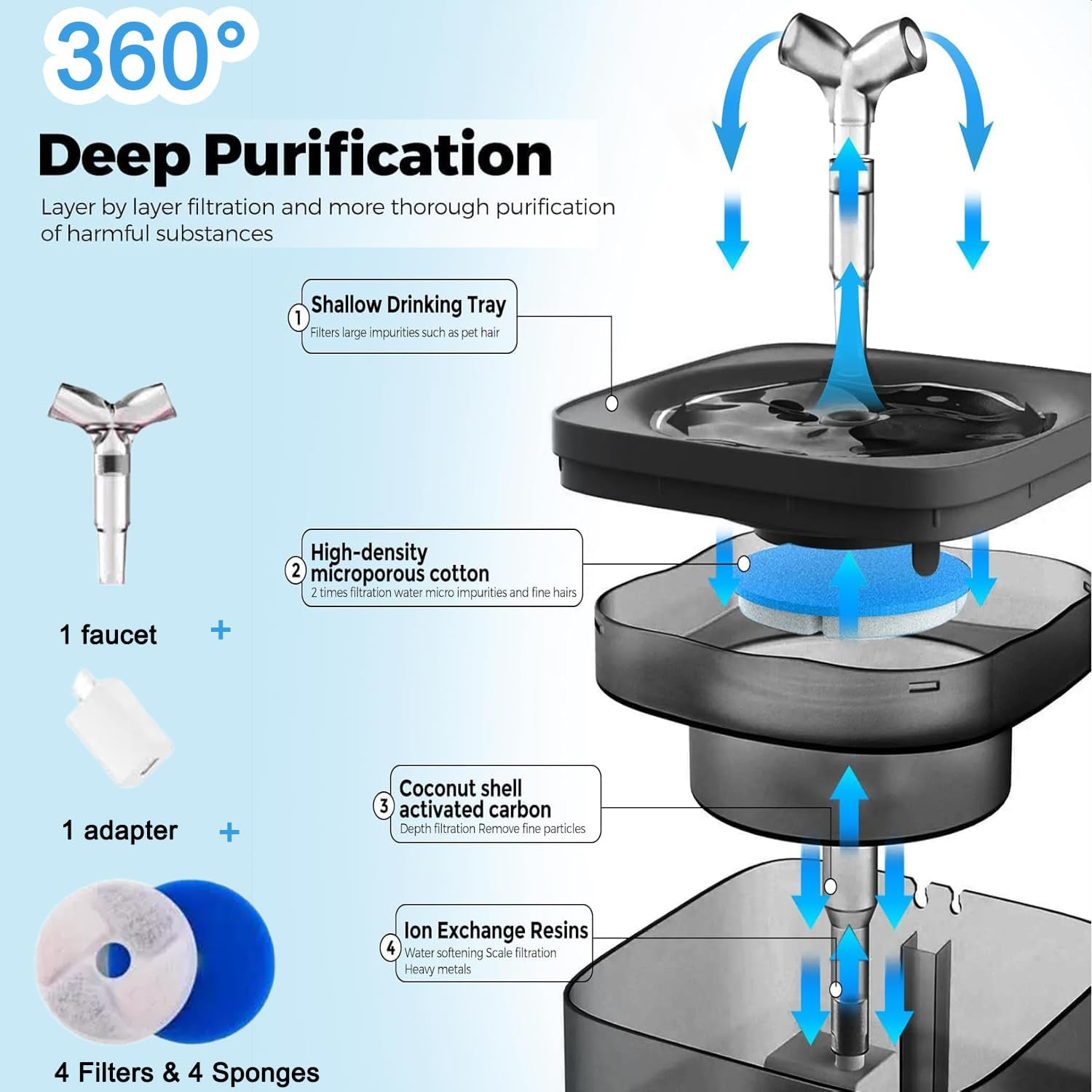 360°

Deep Purification

Layer by layer filtration and more thorough purification of harmful substances

1 Shallow Drinking Tray
Filters large impurities such as pet hair

2 High-density microporous cotton
2 times filtration water micro impurities and fine hairs

3 Coconut shell activated carbon
Depth filtration Remove fine particles

4 Ion Exchange Resins
Water softening Scale filtration Heavy metals

1 faucet +

1 adapter +

4 Filters & 4 Sponges