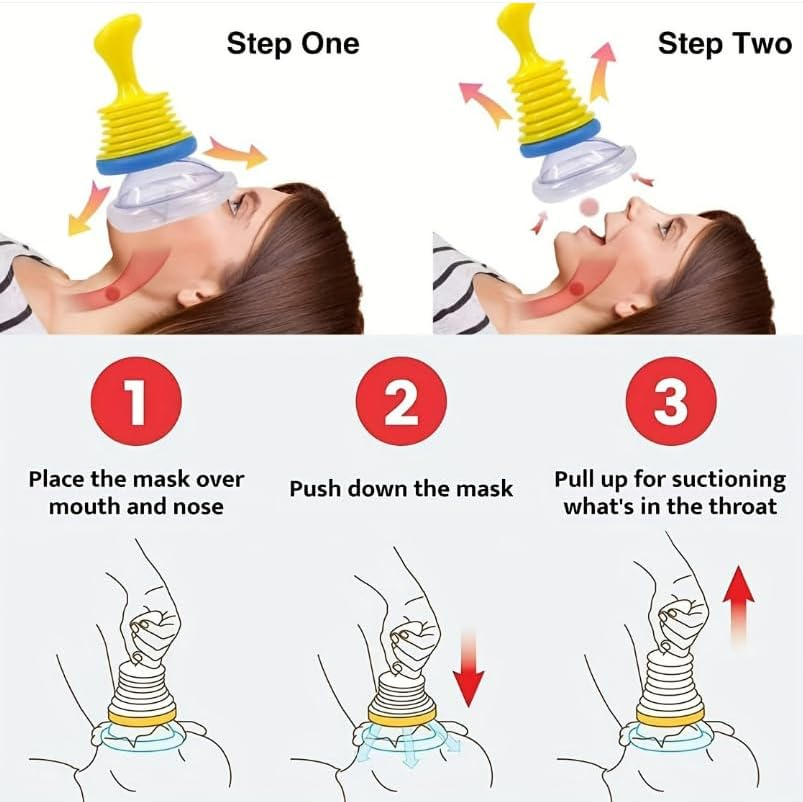 Step One

Step Two

1

Place the mask over mouth and nose

2

Push down the mask

3

Pull up for suctioning what's in the throat