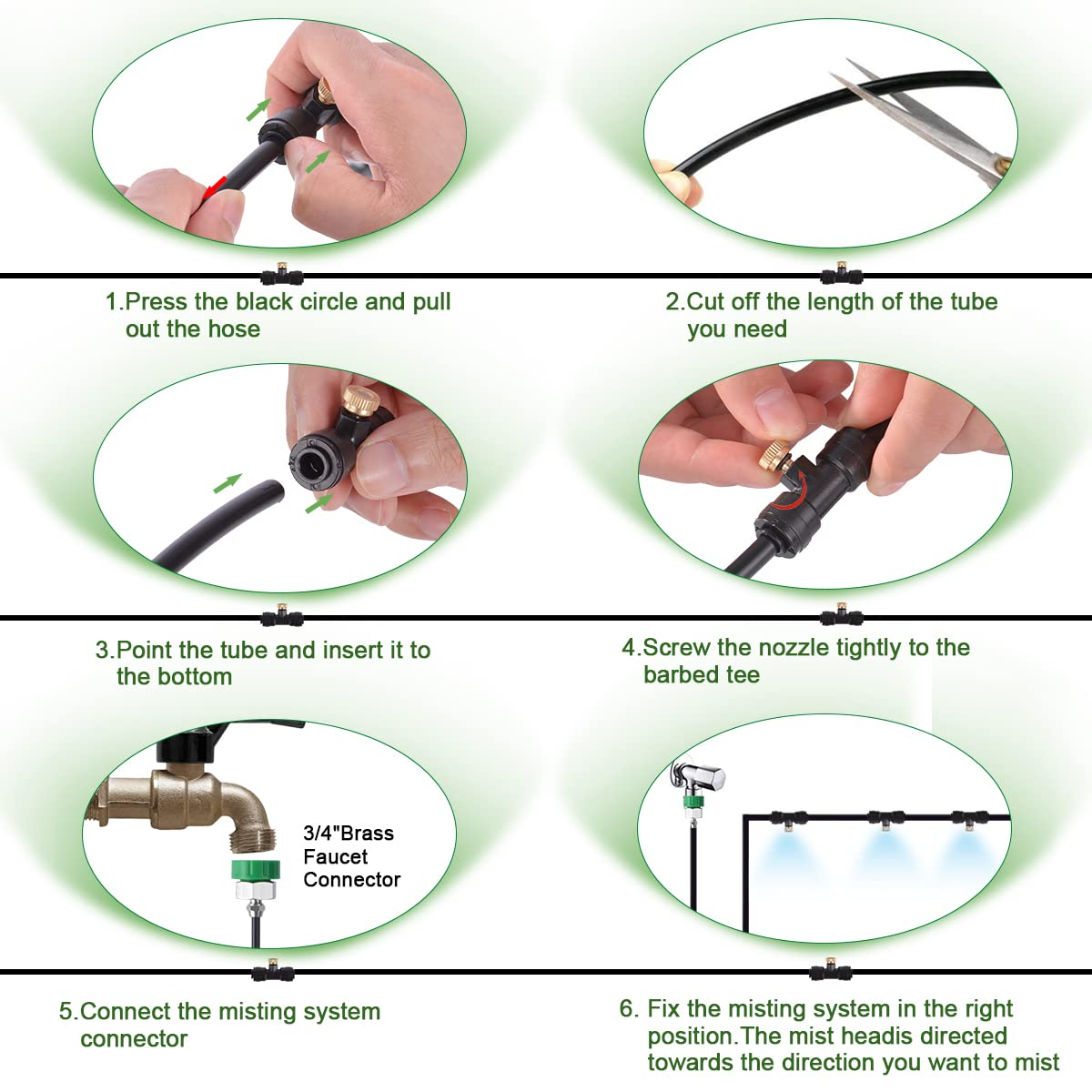 1.Press the black circle and pull out the hose

2.Cut off the length of the tube you need

3.Point the tube and insert it to the bottom

4.Screw the nozzle tightly to the barbed tee

3/4"Brass Faucet Connector

5.Connect the misting system connector

6. Fix the misting system in the right position.The mist headis directed towards the direction you want to mist