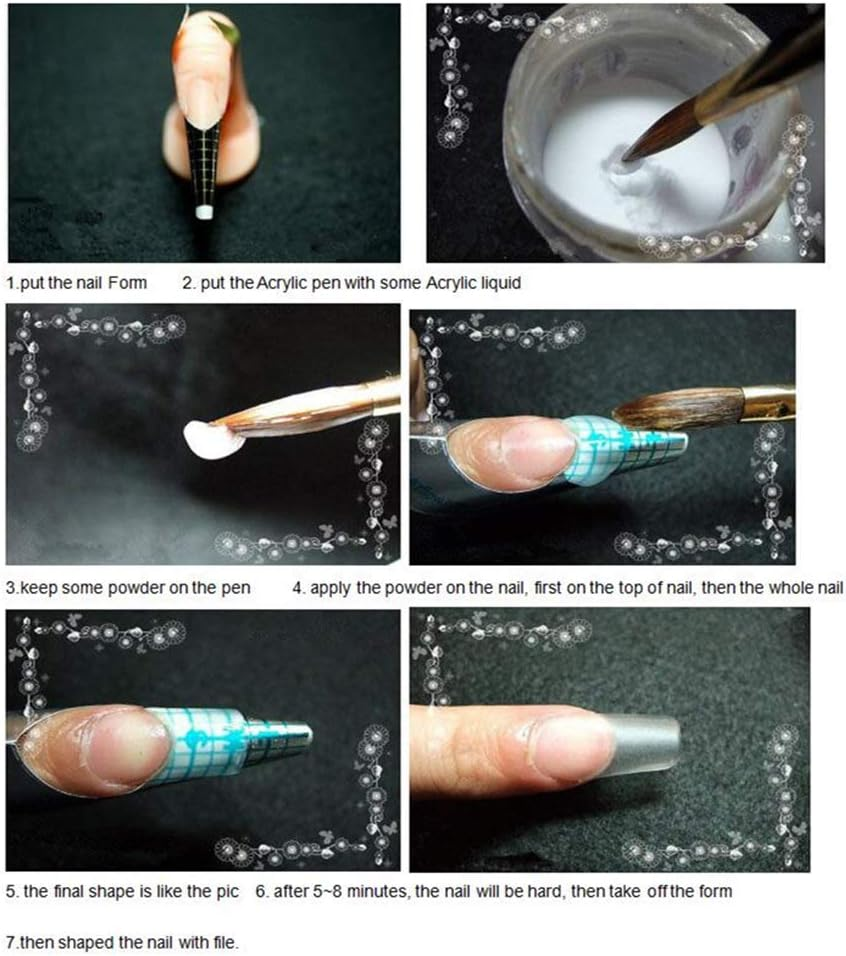 1.put the nail Form     2. put the Acrylic pen with some Acrylic liquid

3.keep some powder on the pen     4. apply the powder on the nail, first on the top of nail, then the whole nail

5. the final shape is like the pic   6. after 5~8 minutes, the nail will be hard, then take off the form

7.then shaped the nail with file.