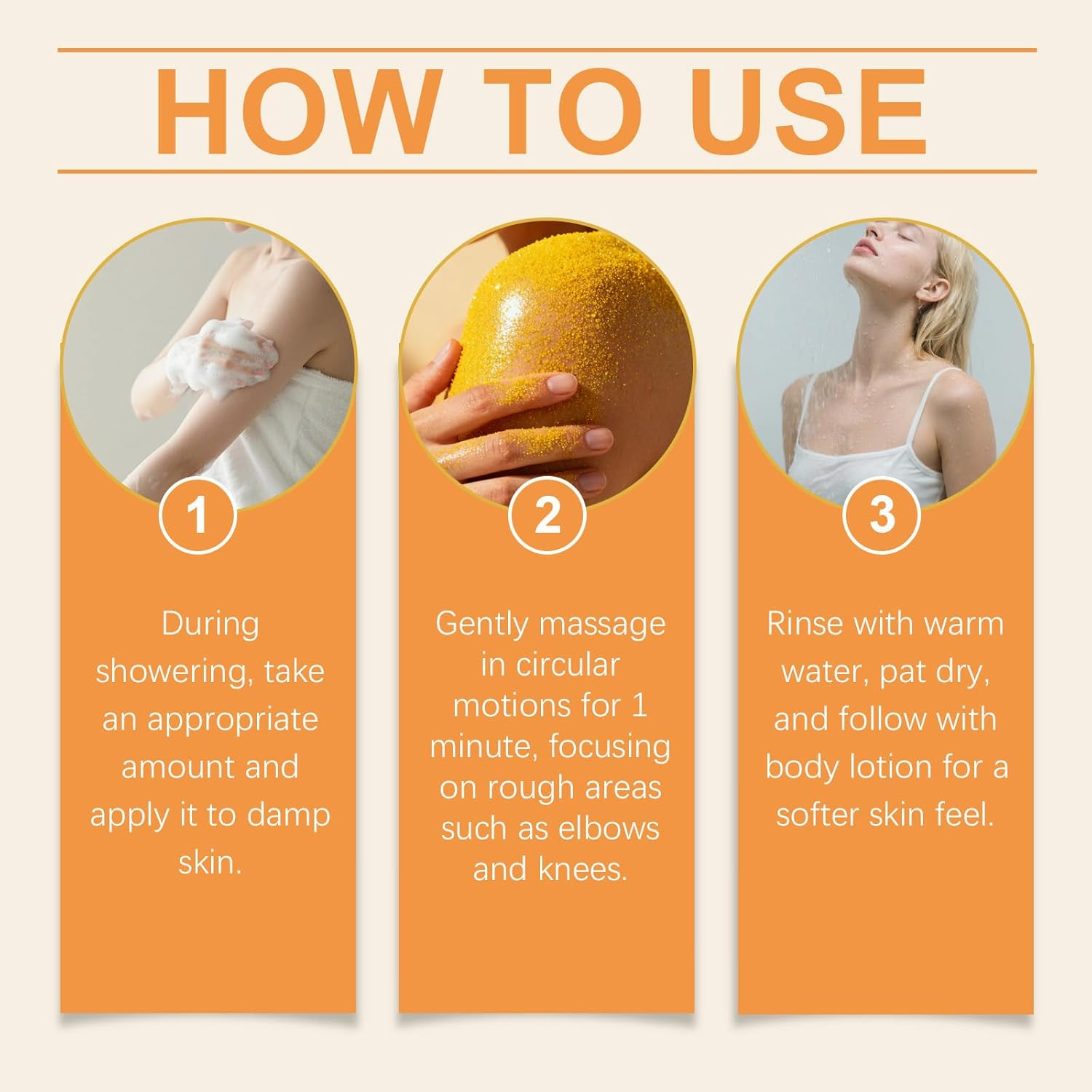 HOW TO USE

1

During showering, take an appropriate amount and apply it to damp skin.

2

Gently massage in circular motions for 1 minute, focusing on rough areas such as elbows and knees.

3

Rinse with warm water, pat dry, and follow with body lotion for a softer skin feel.