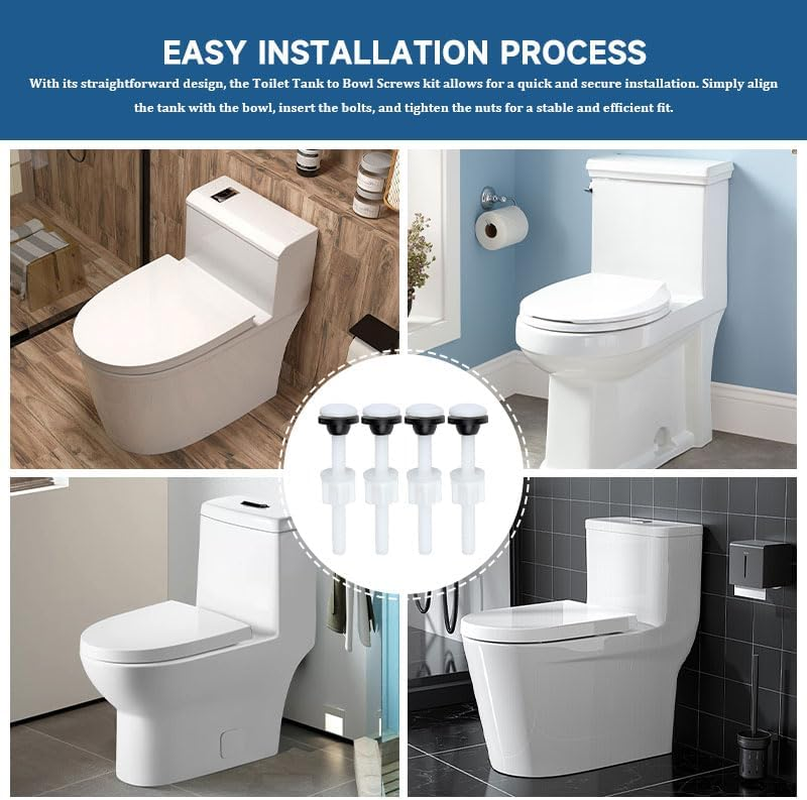 EASY INSTALLATION PROCESS

With its straightforward design, the Toilet Tank to Bowl Screws kit allows for a quick and secure installation. Simply align the tank with the bowl, insert the bolts, and tighten the nuts for a stable and efficient fit.