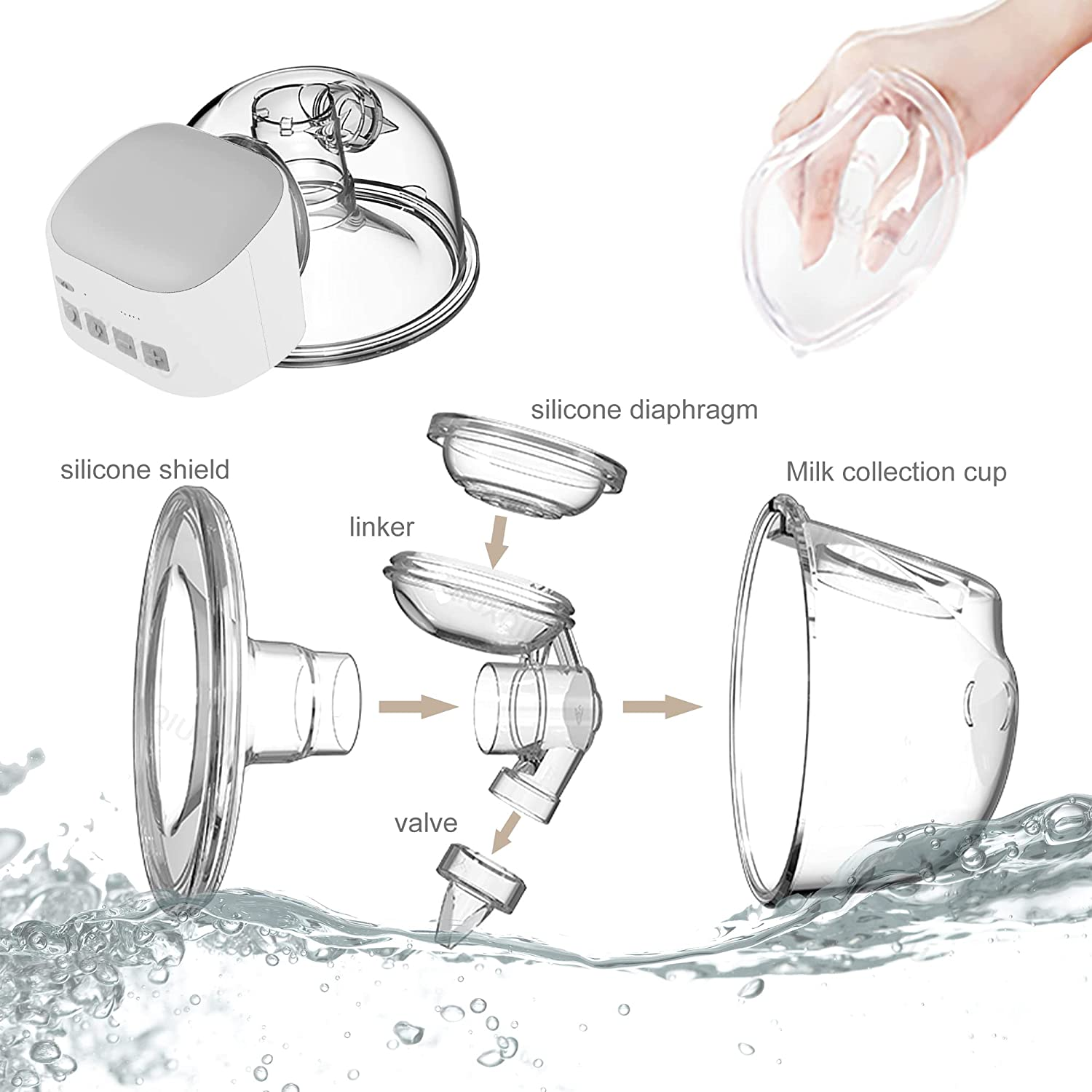 silicone diaphragm

silicone shield

Milk collection cup

linker

valve