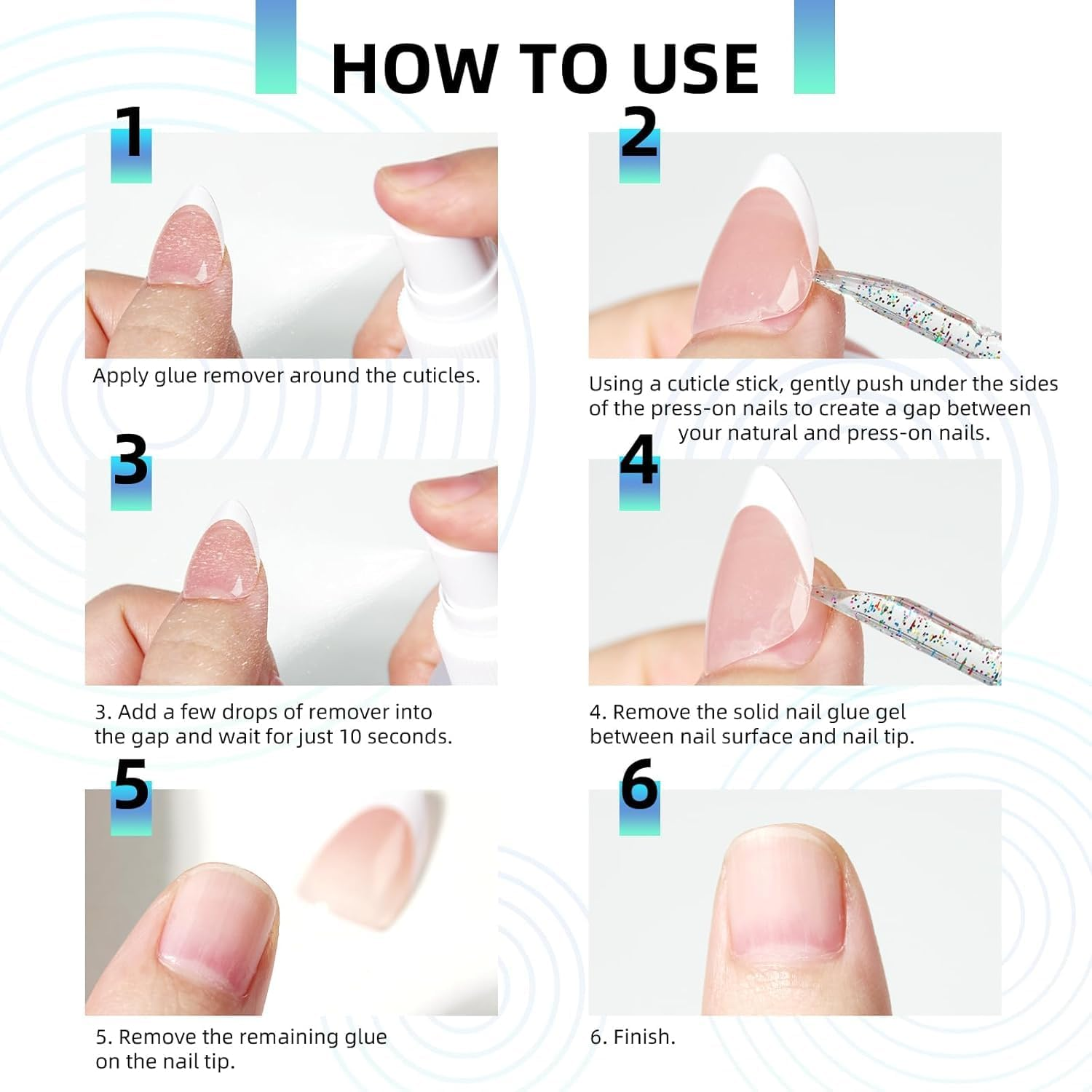 HOW TO USE

1

Apply glue remover around the cuticles.

2

Using a cuticle stick, gently push under the sides of the press-on nails to create a gap between your natural and press-on nails.

3

3. Add a few drops of remover into the gap and wait for just 10 seconds.

4

4. Remove the solid nail glue gel between nail surface and nail tip.

5

5. Remove the remaining glue on the nail tip.

6

6. Finish.