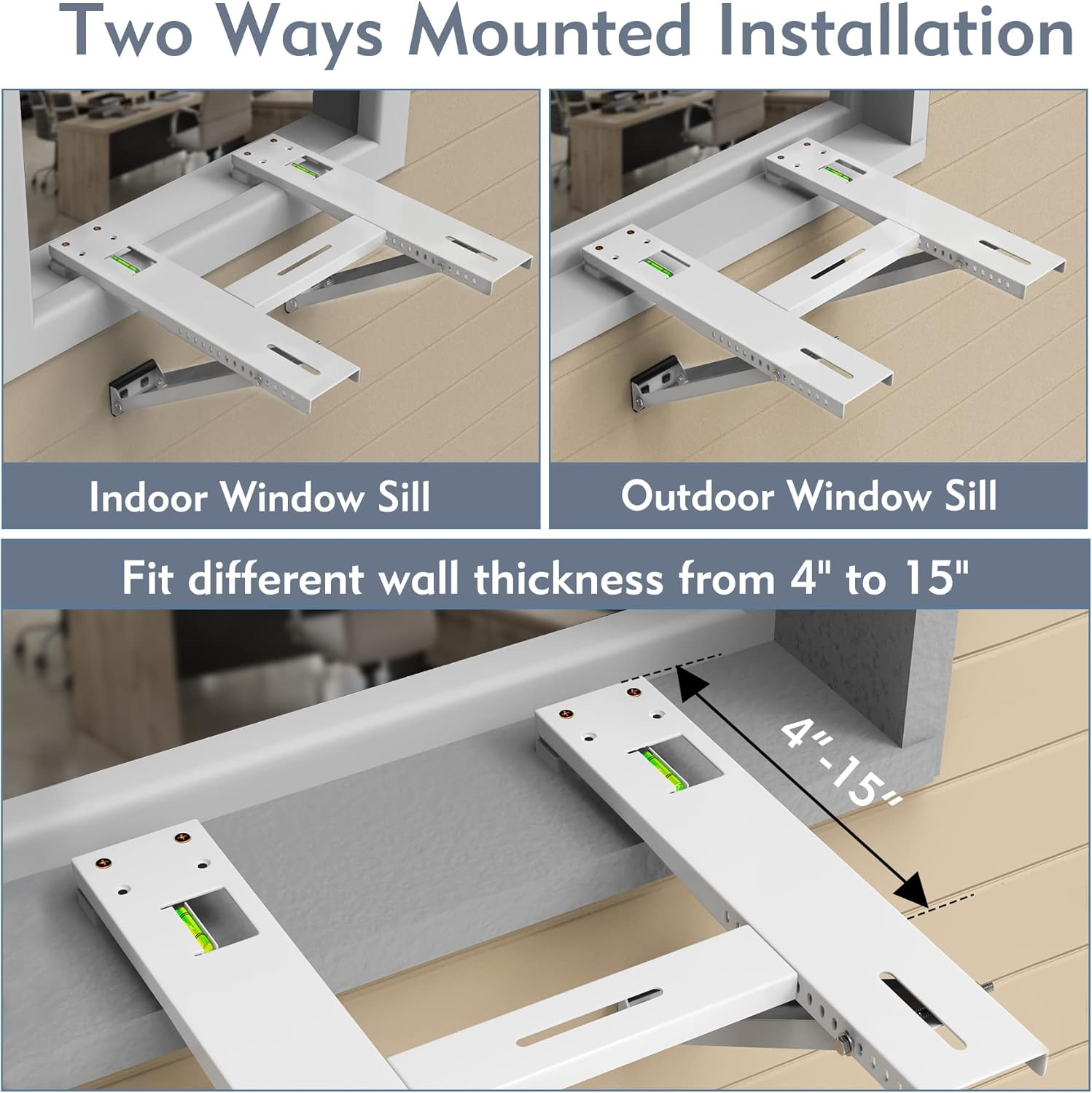 Two Ways Mounted Installation

Indoor Window Sill

Outdoor Window Sill

Fit different wall thickness from 4" to 15"

4"-15"