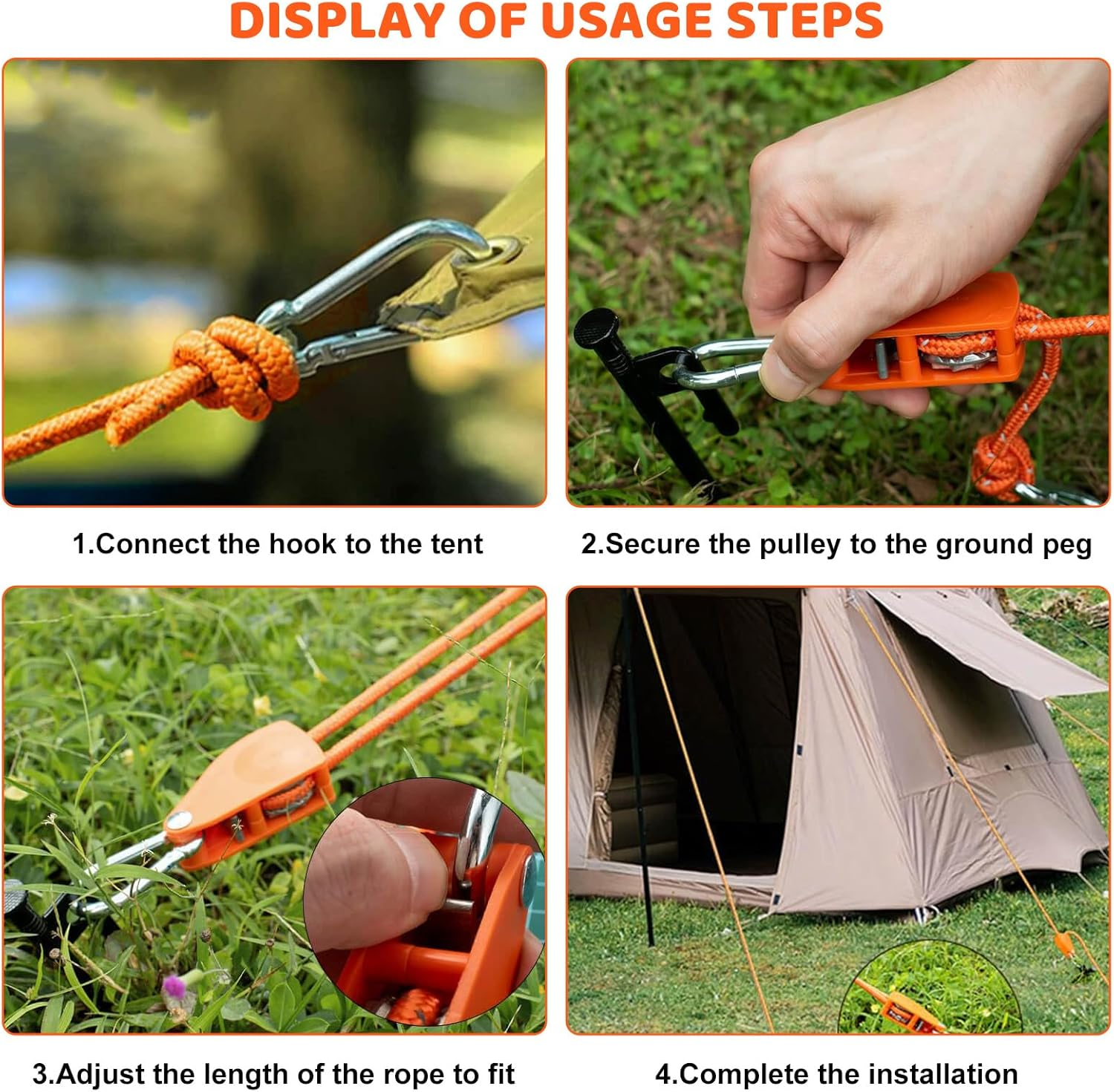 DISPLAY OF USAGE STEPS

1.Connect the hook to the tent

2.Secure the pulley to the ground peg

3.Adjust the length of the rope to fit

4.Complete the installation