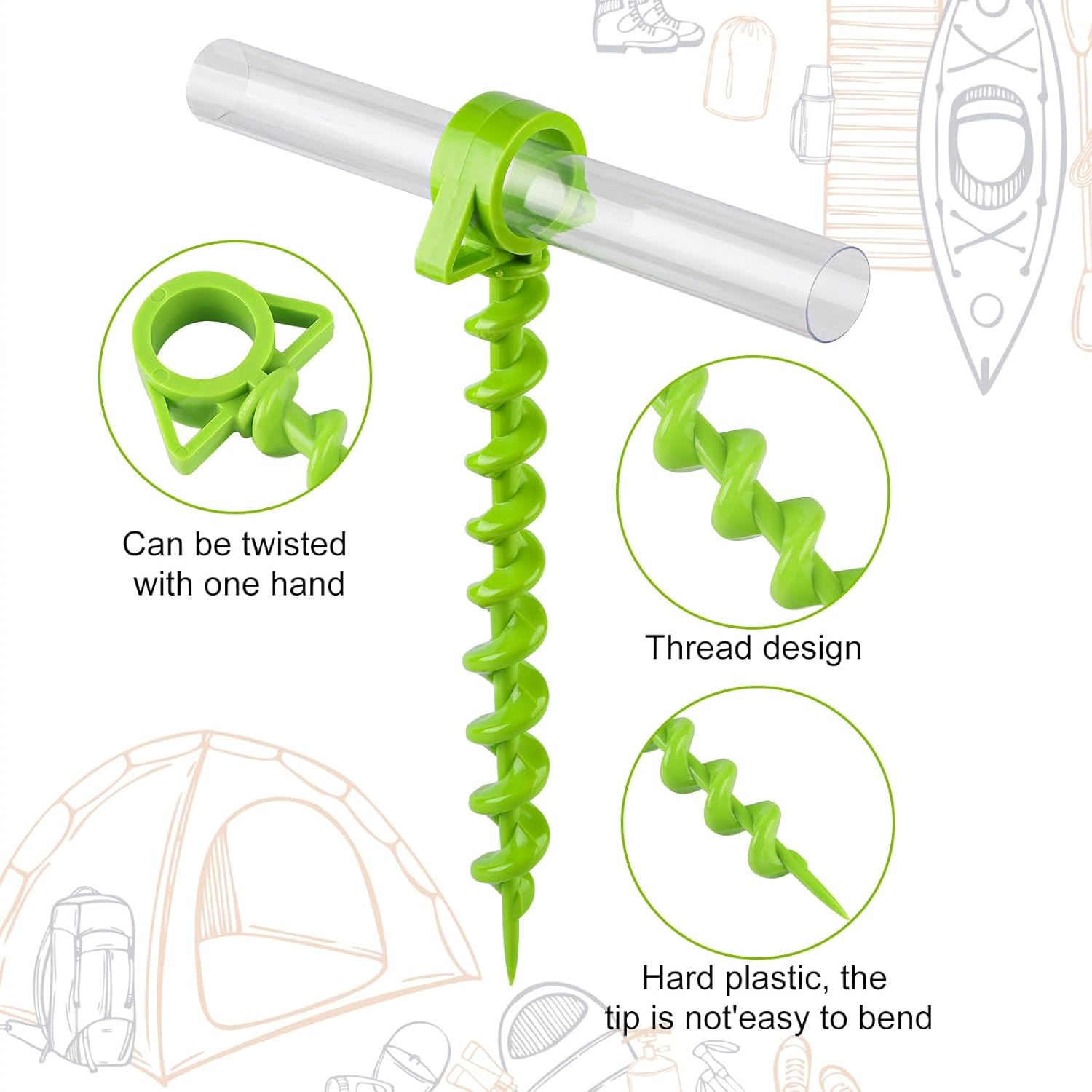 Can be twisted with one hand

Thread design

Hard plastic, the tip is not'easy to bend