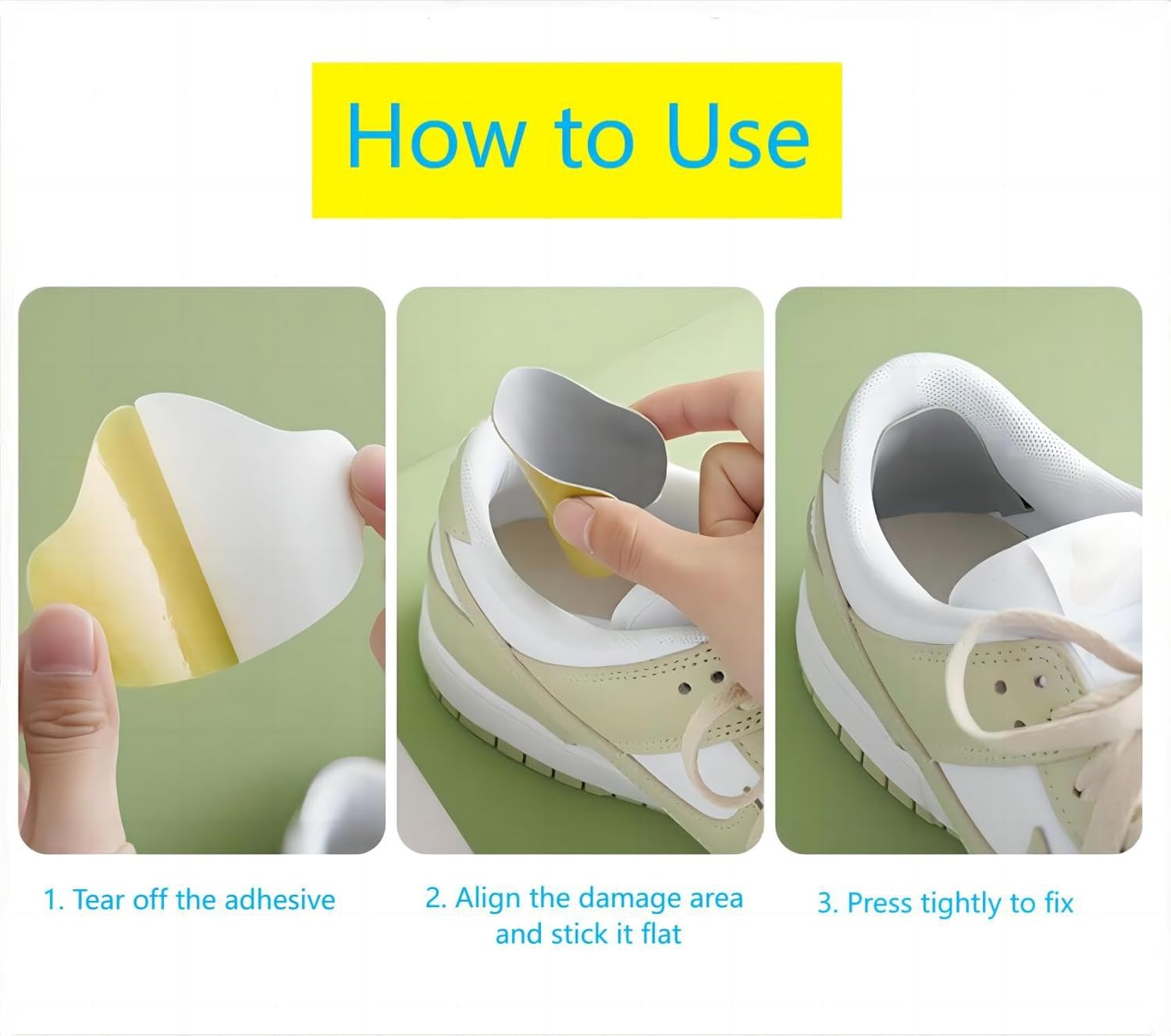 How to Use

1. Tear off the adhesive

2. Align the damage area and stick it flat

3. Press tightly to fix