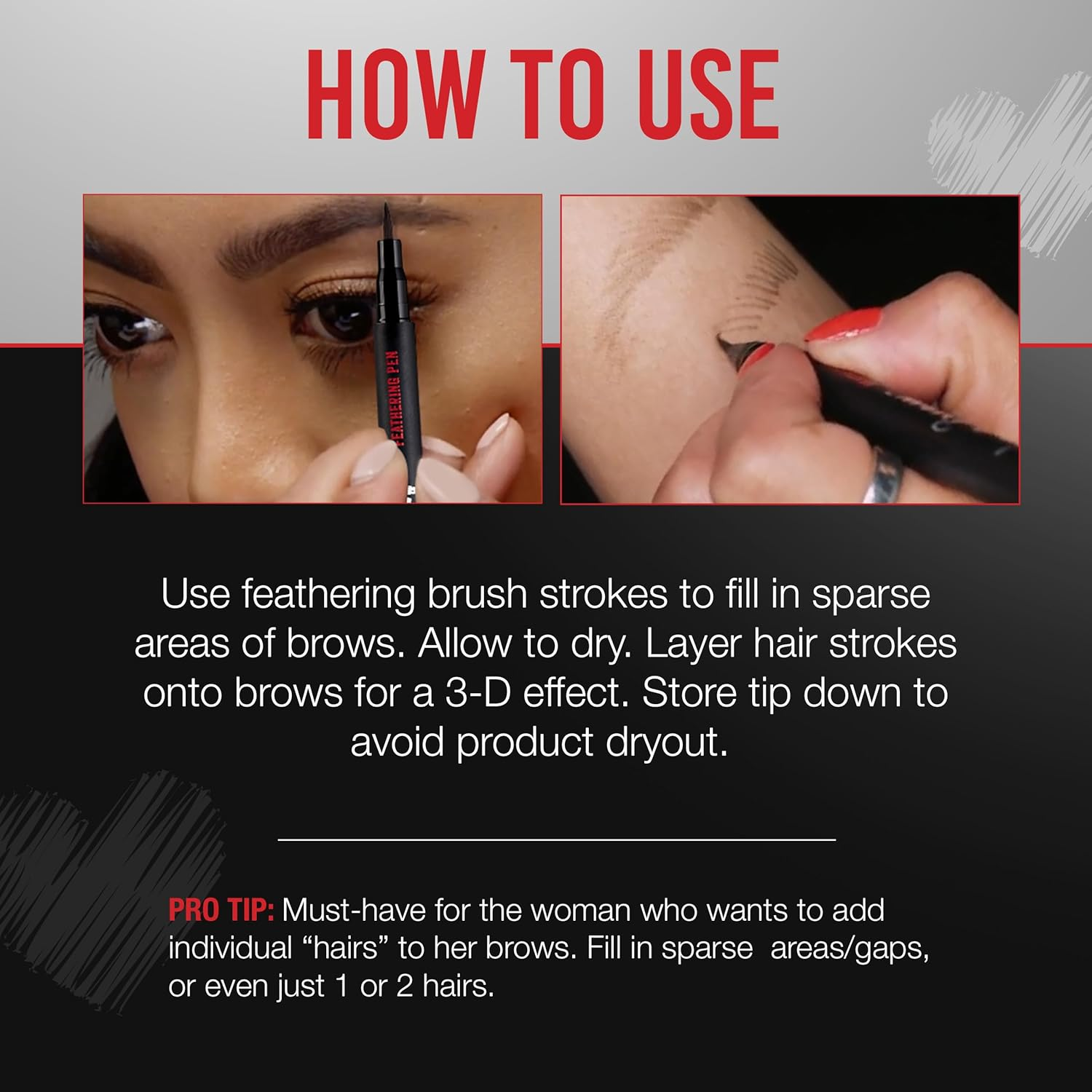 HOW TO USE

FEATHERING PEN

Use feathering brush strokes to fill in sparse areas of brows. Allow to dry. Layer hair strokes onto brows for a 3-D effect. Store tip down to avoid product dryout.

PRO TIP: Must-have for the woman who wants to add individual “hairs” to her brows. Fill in sparse areas/gaps, or even just 1 or 2 hairs.