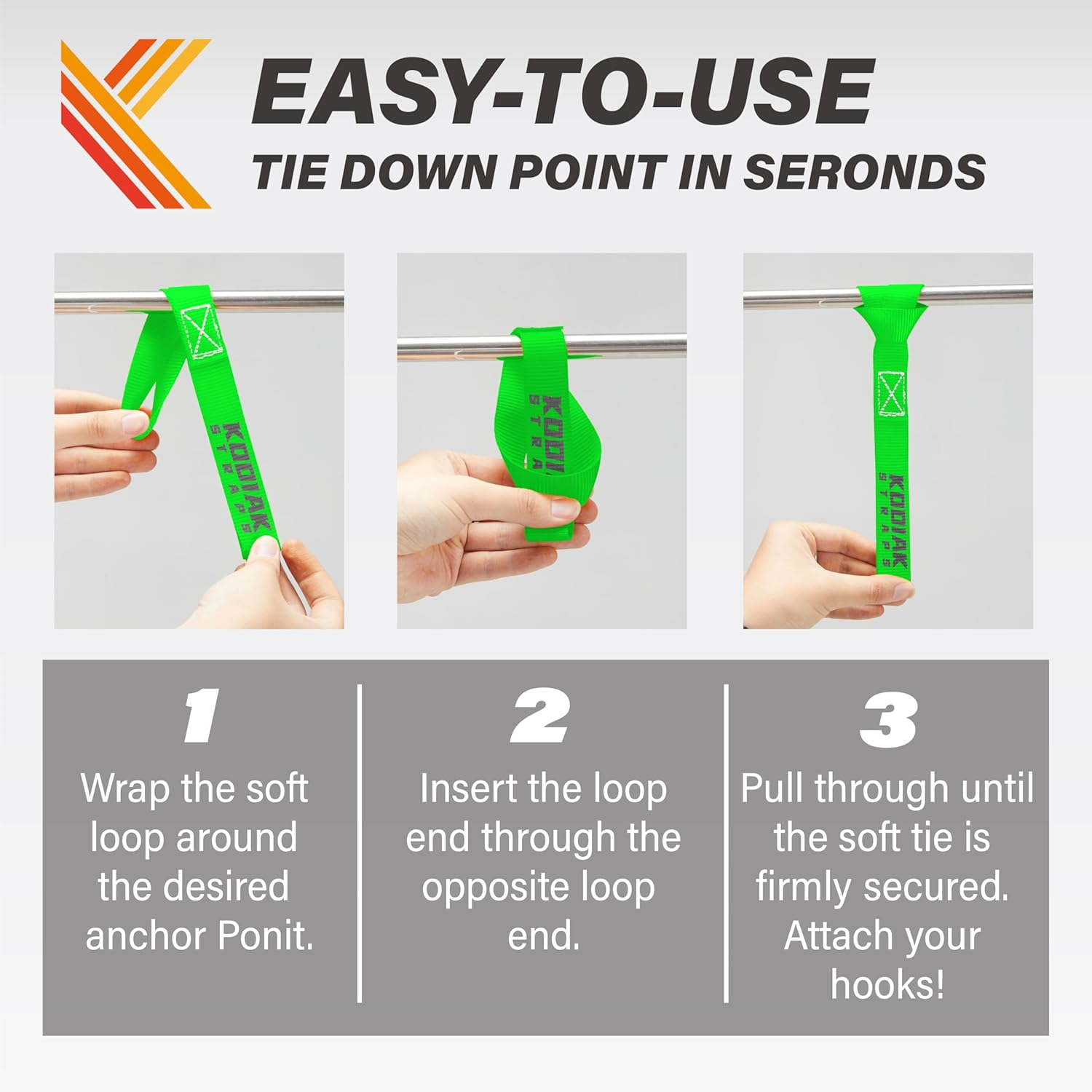 EASY-TO-USE
TIE DOWN POINT IN SERONDS

KODIAK STRAPS

KODIAK STRAPS

KODIAK STRAPS

1
Wrap the soft loop around the desired anchor Ponit.

2
Insert the loop end through the opposite loop end.

3
Pull through until the soft tie is firmly secured. Attach your hooks!