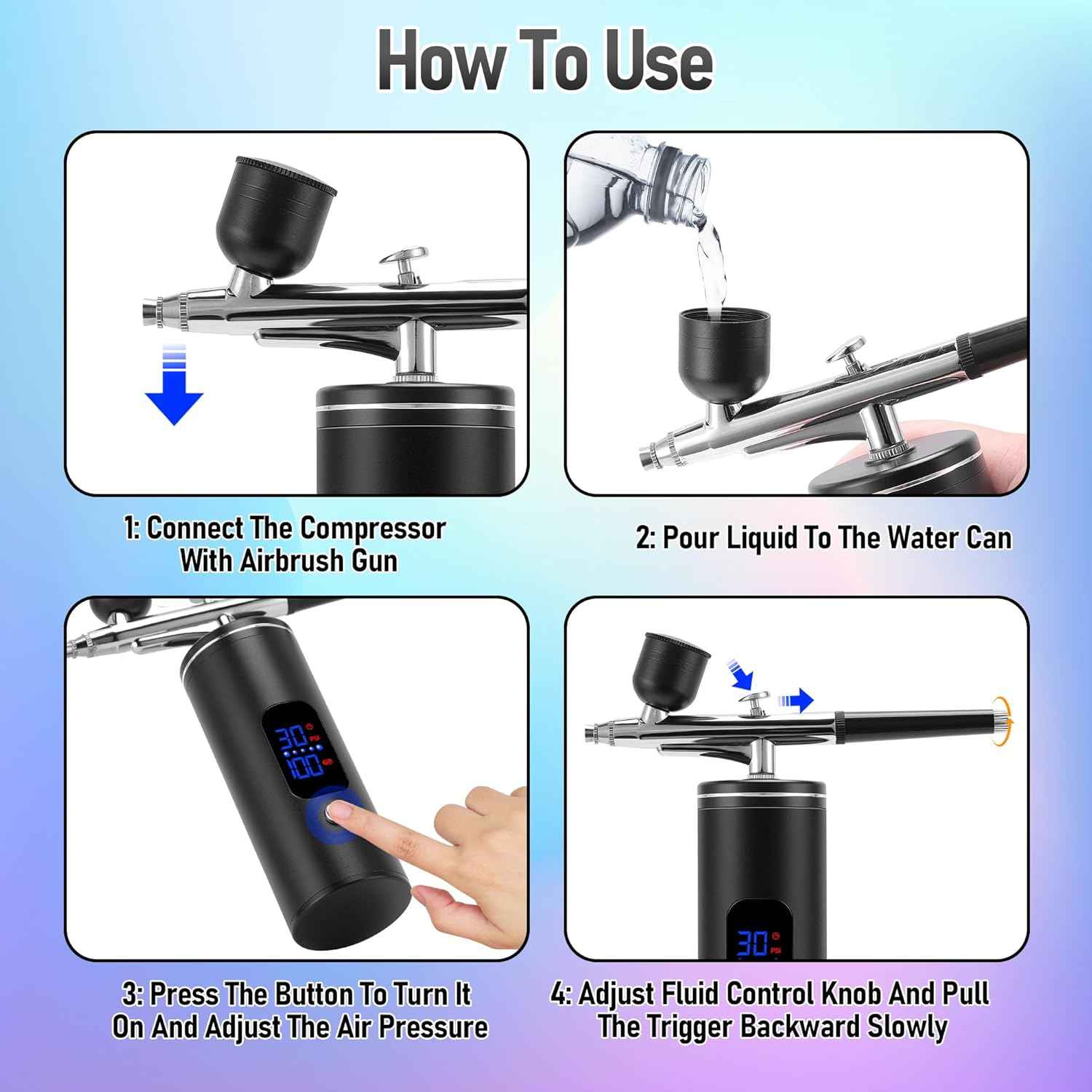 How To Use

1: Connect The Compressor With Airbrush Gun

2: Pour Liquid To The Water Can

30 PSI
100

3: Press The Button To Turn It On And Adjust The Air Pressure

30 PSI

4: Adjust Fluid Control Knob And Pull The Trigger Backward Slowly