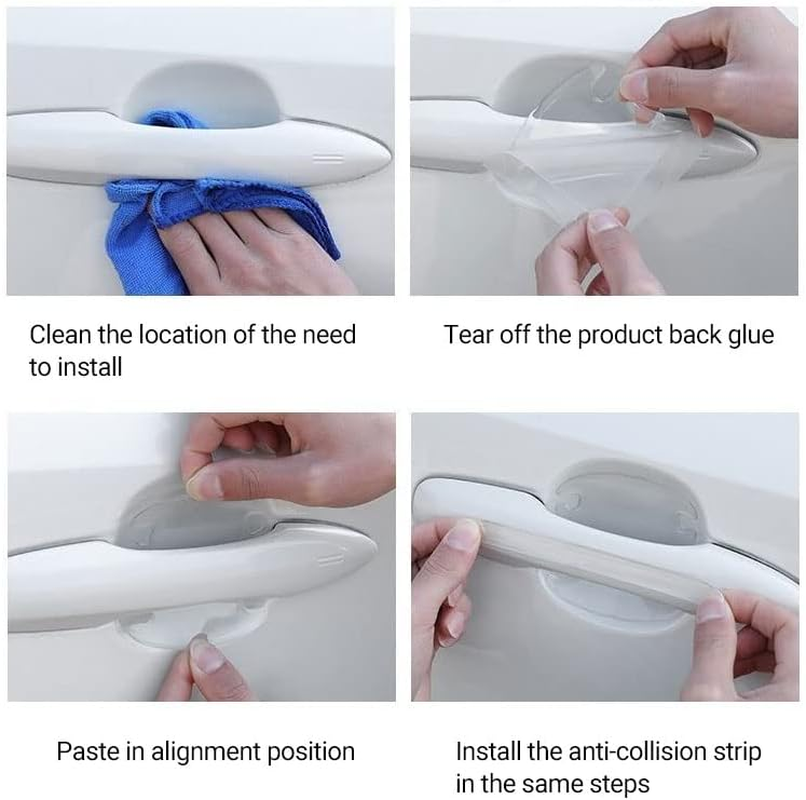 Clean the location of the need to install

Tear off the product back glue

Paste in alignment position

Install the anti-collision strip in the same steps