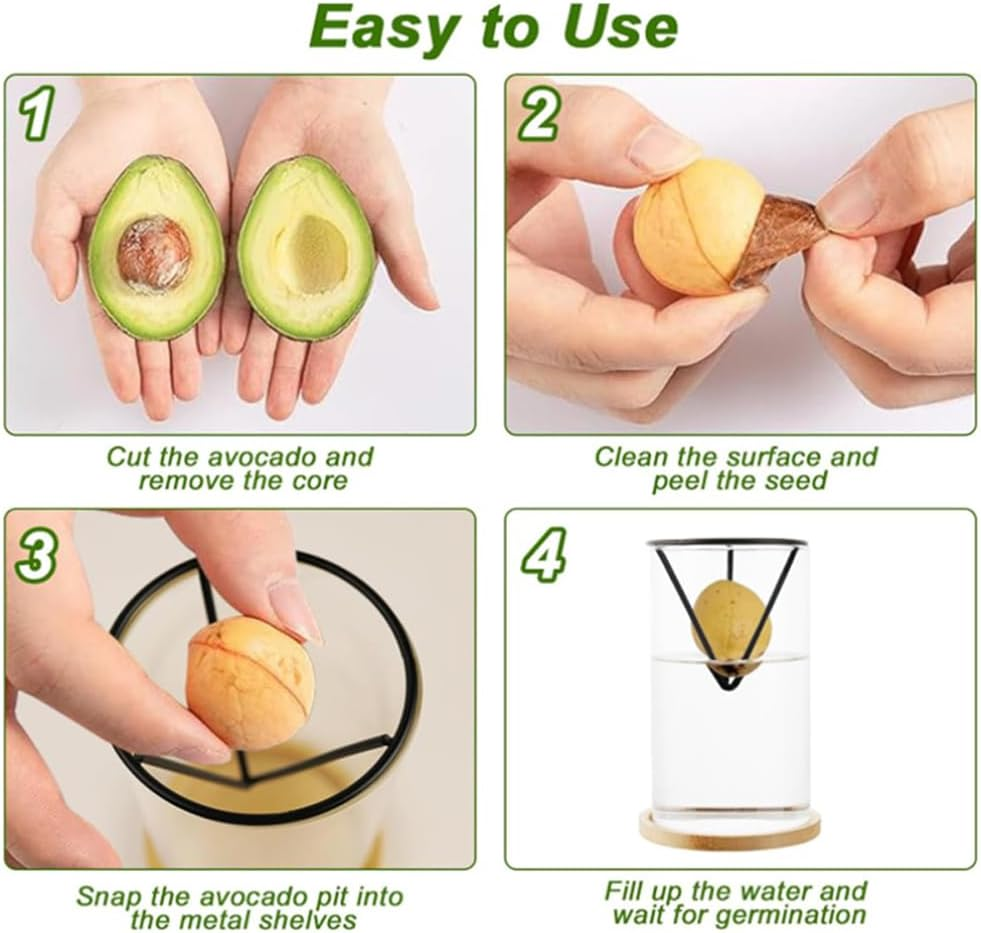 Easy to Use

1

Cut the avocado and remove the core

2

Clean the surface and peel the seed

3

Snap the avocado pit into the metal shelves

4

Fill up the water and wait for germination