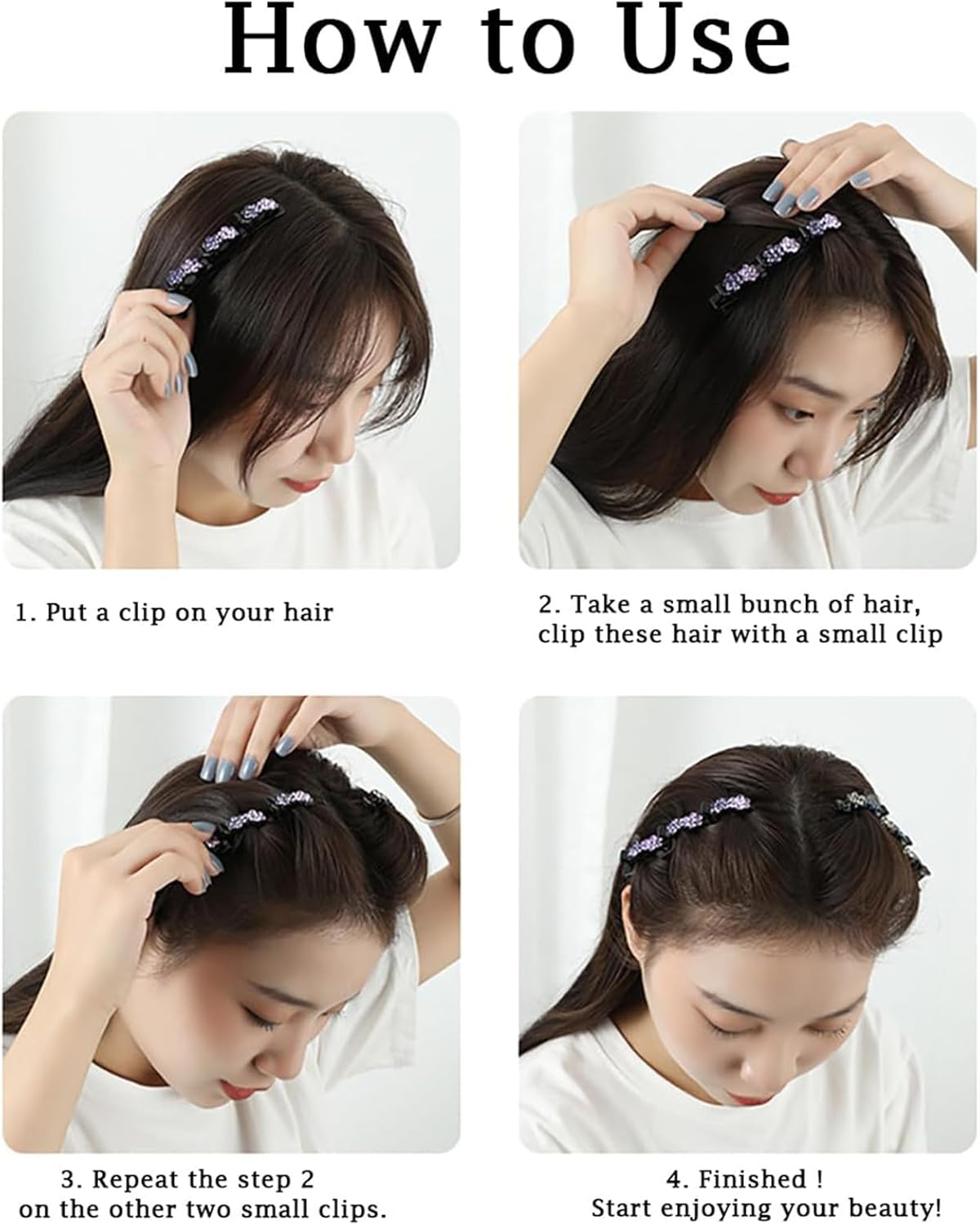 How to Use

1. Put a clip on your hair

2. Take a small bunch of hair, clip these hair with a small clip

3. Repeat the step 2 on the other two small clips.

4. Finished ! Start enjoying your beauty!