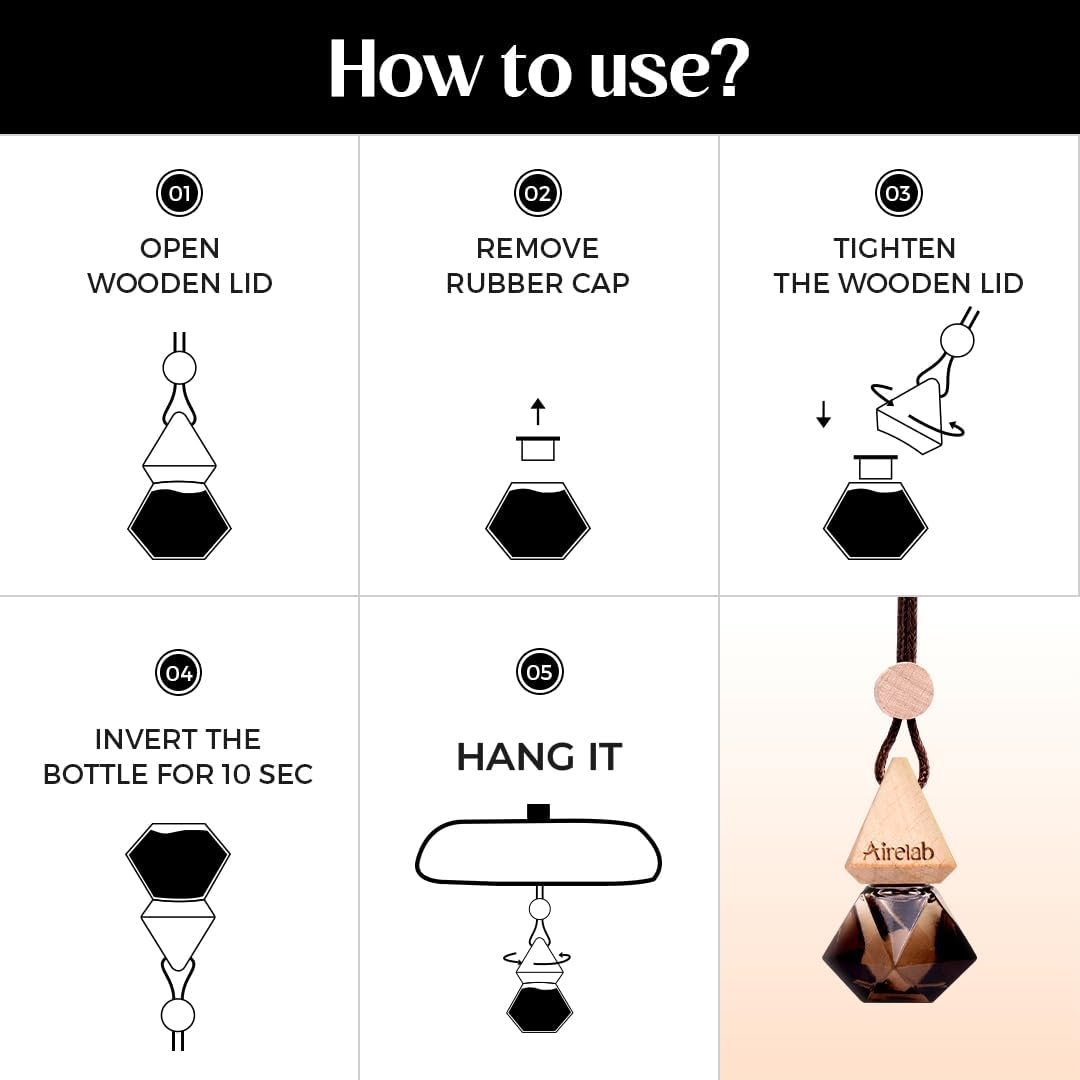 How to use?

01
OPEN WOODEN LID

02
REMOVE RUBBER CAP

03
TIGHTEN THE WOODEN LID

04
INVERT THE BOTTLE FOR 10 SEC

05
HANG IT

Airelab