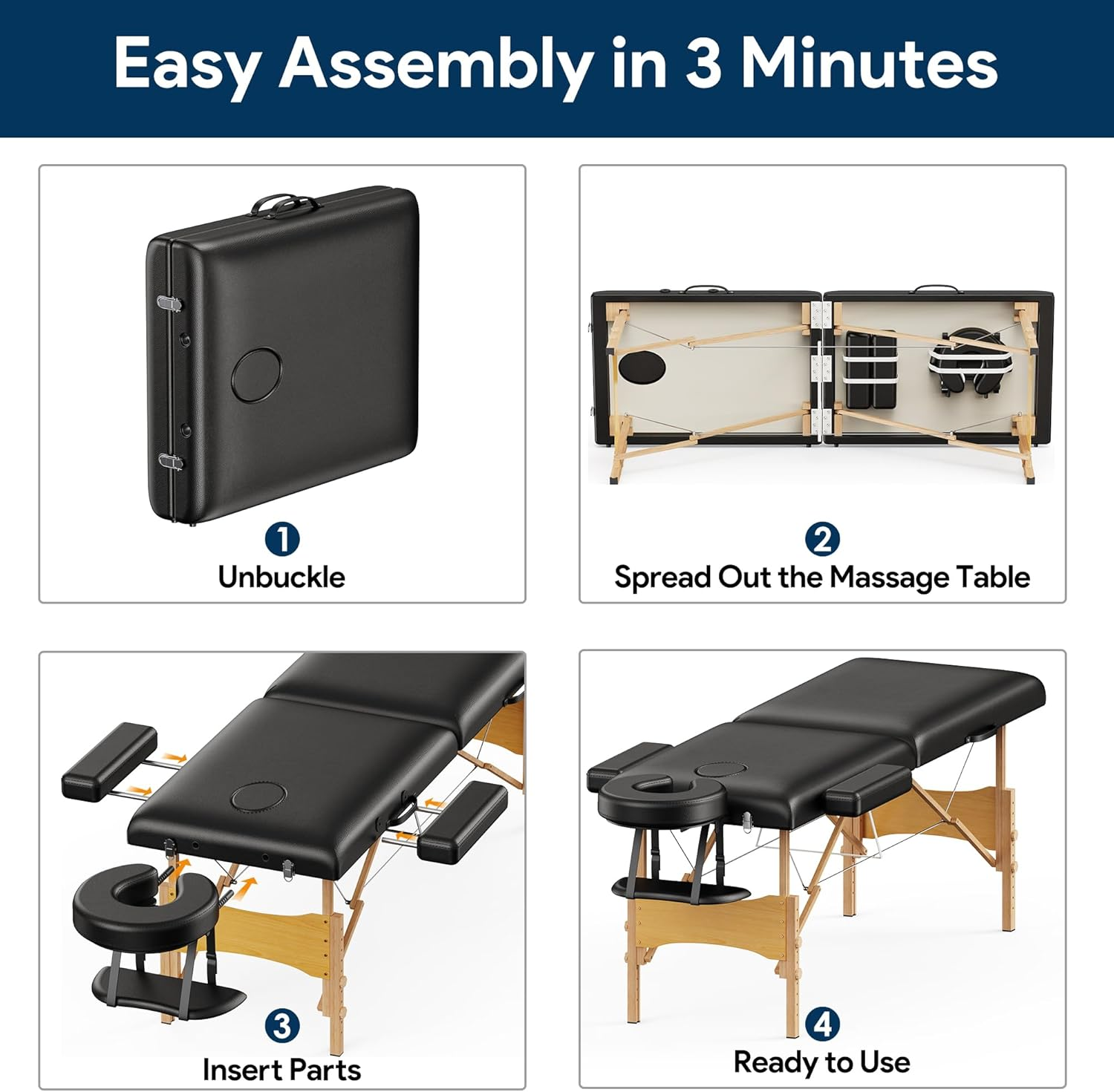 Easy Assembly in 3 Minutes

1
Unbuckle

2
Spread Out the Massage Table

3
Insert Parts

4
Ready to Use