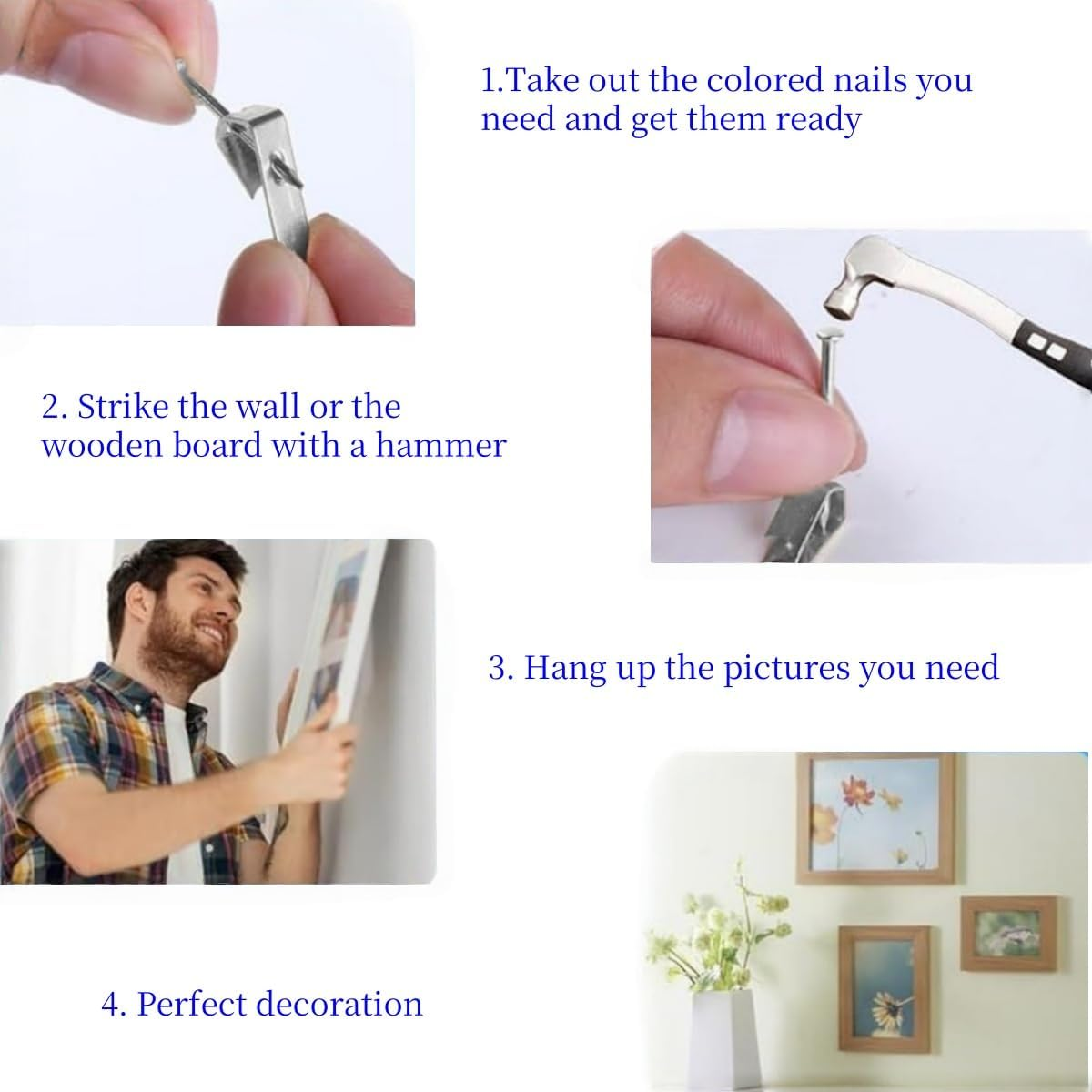 1.Take out the colored nails you need and get them ready

2. Strike the wall or the wooden board with a hammer

3. Hang up the pictures you need

4. Perfect decoration