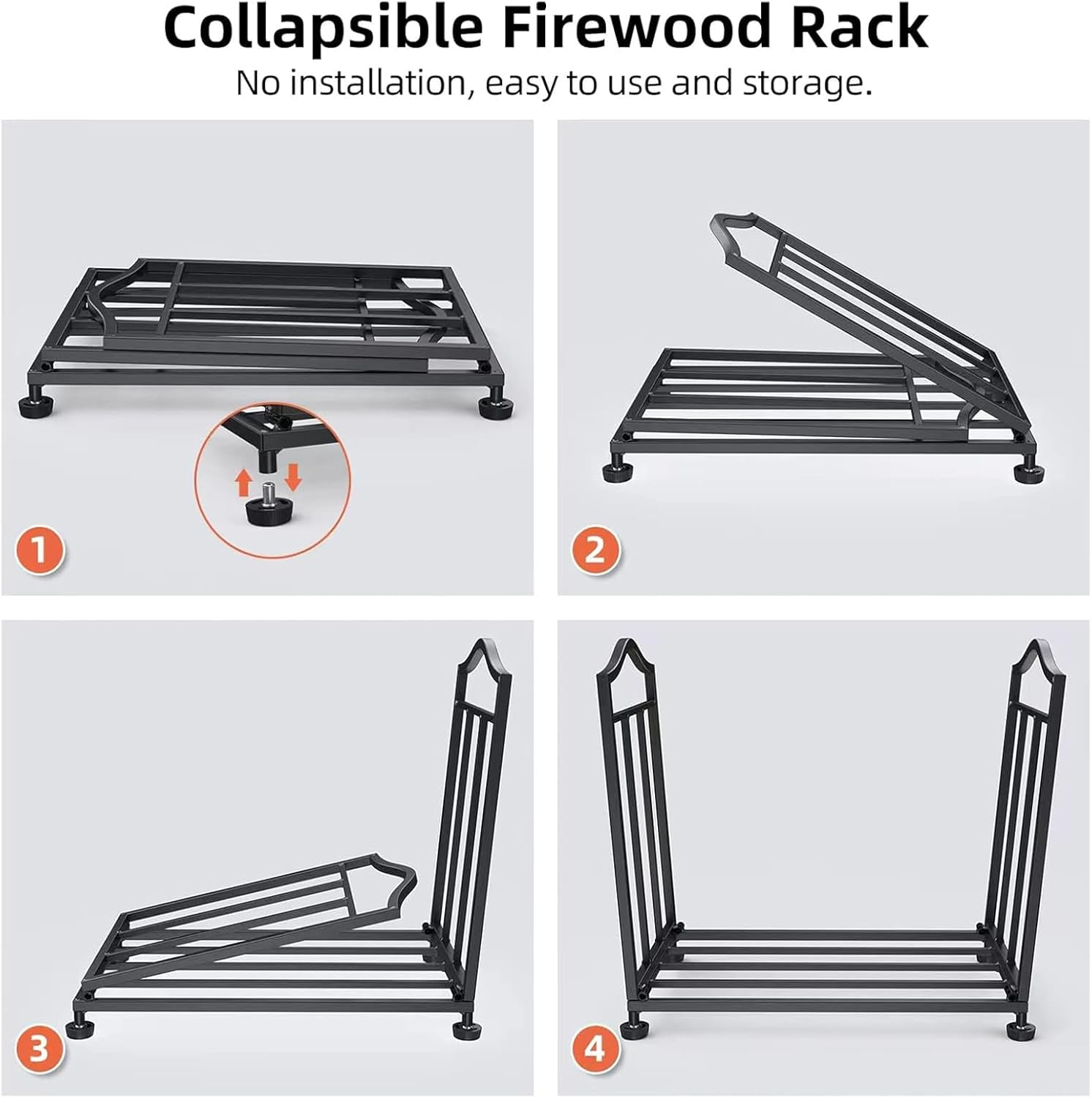 Collapsible Firewood Rack
No installation, easy to use and storage.

1

2

3

4