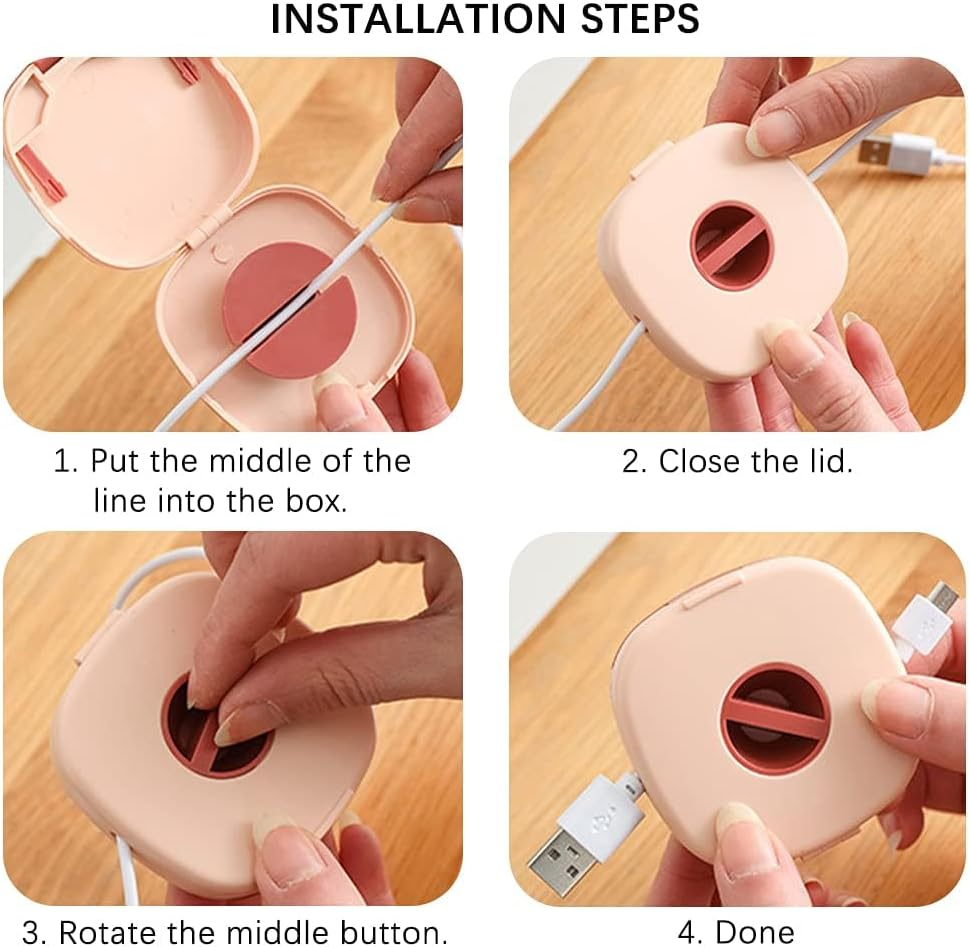 INSTALLATION STEPS

1. Put the middle of the line into the box.

2. Close the lid.

3. Rotate the middle button.

4. Done