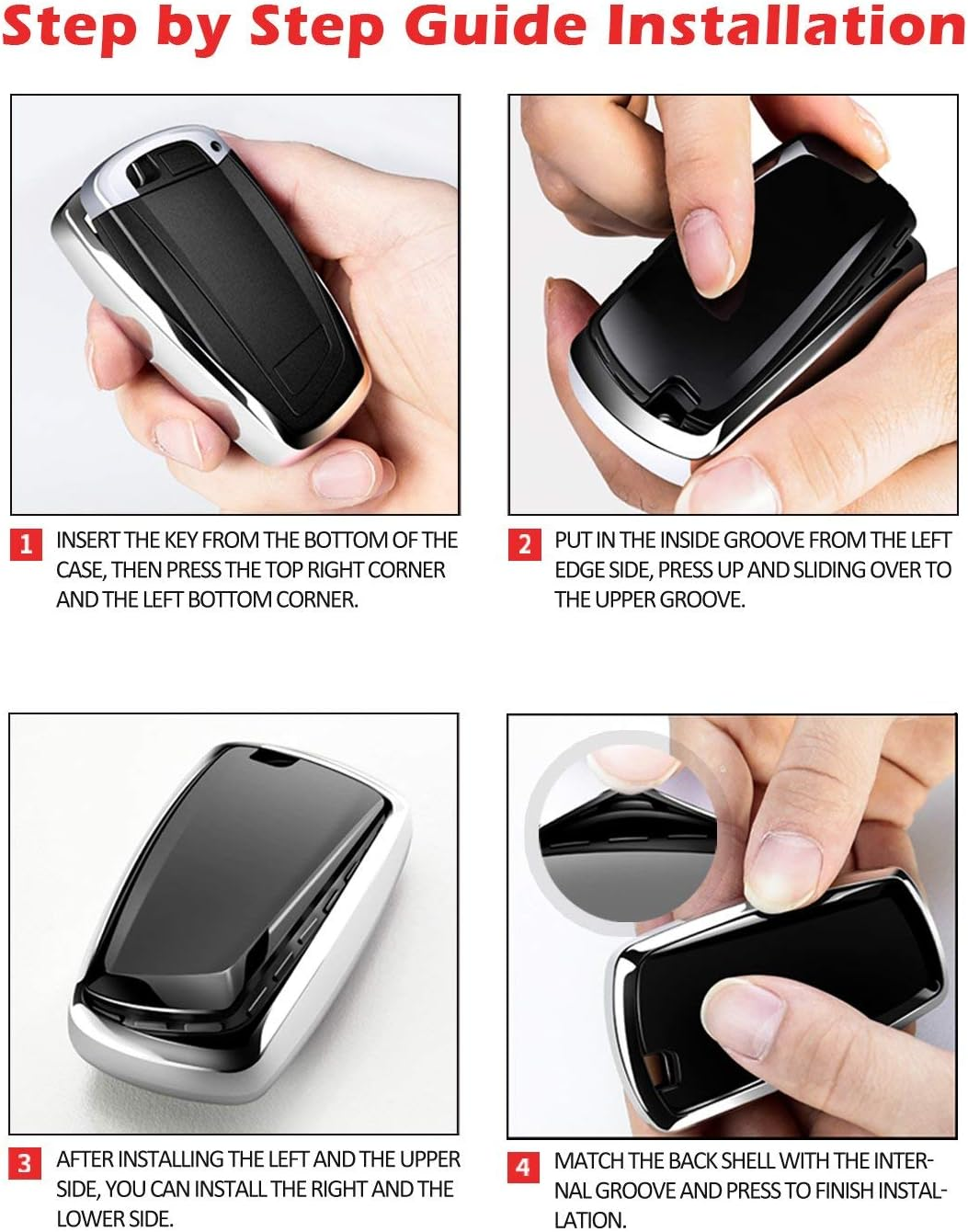 Step by Step Guide Installation

1 INSERT THE KEY FROM THE BOTTOM OF THE CASE, THEN PRESS THE TOP RIGHT CORNER AND THE LEFT BOTTOM CORNER.

2 PUT IN THE INSIDE GROOVE FROM THE LEFT EDGE SIDE, PRESS UP AND SLIDING OVER TO THE UPPER GROOVE.

3 AFTER INSTALLING THE LEFT AND THE UPPER SIDE, YOU CAN INSTALL THE RIGHT AND THE LOWER SIDE.

4 MATCH THE BACK SHELL WITH THE INTERNAL GROOVE AND PRESS TO FINISH INSTALLATION.