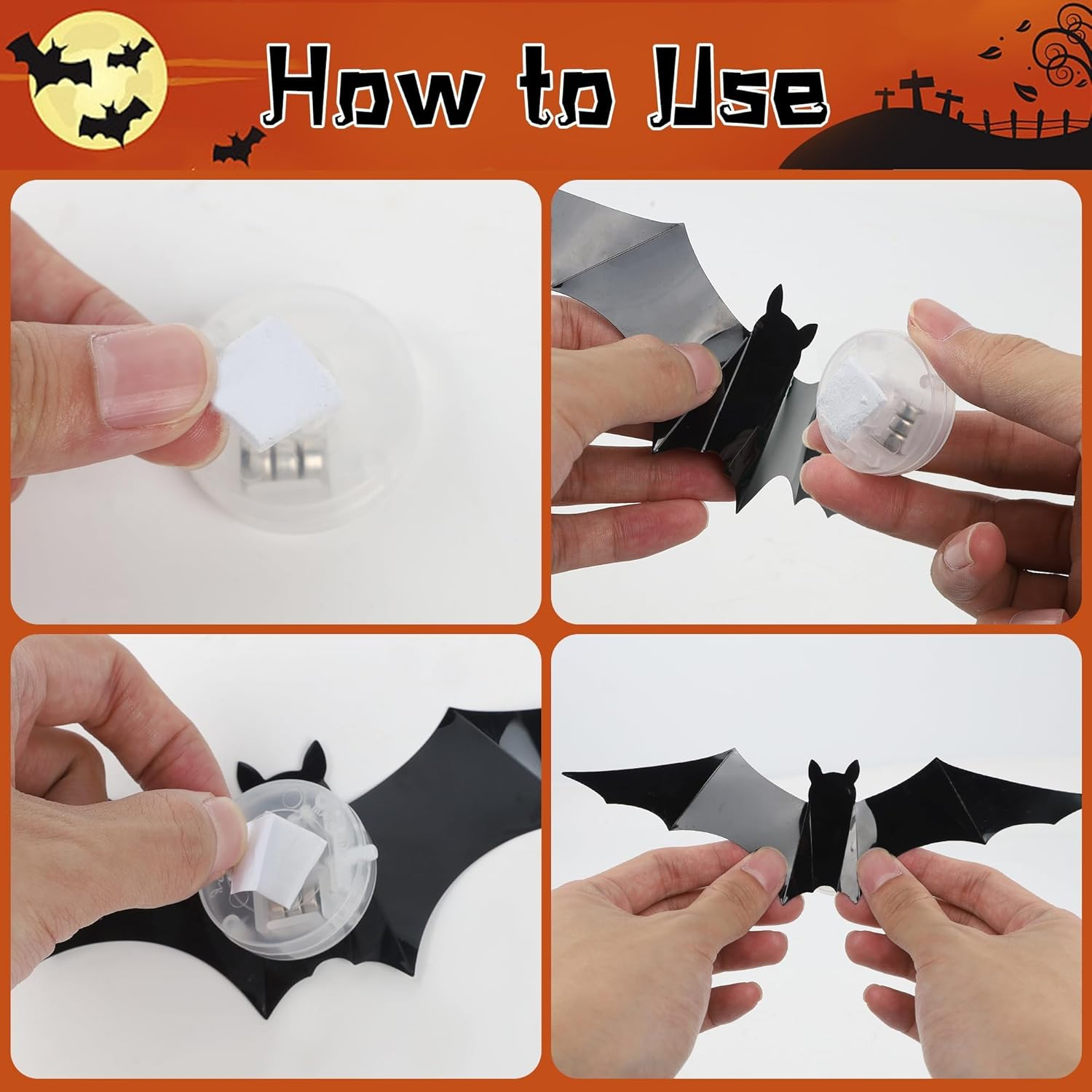 How to Use