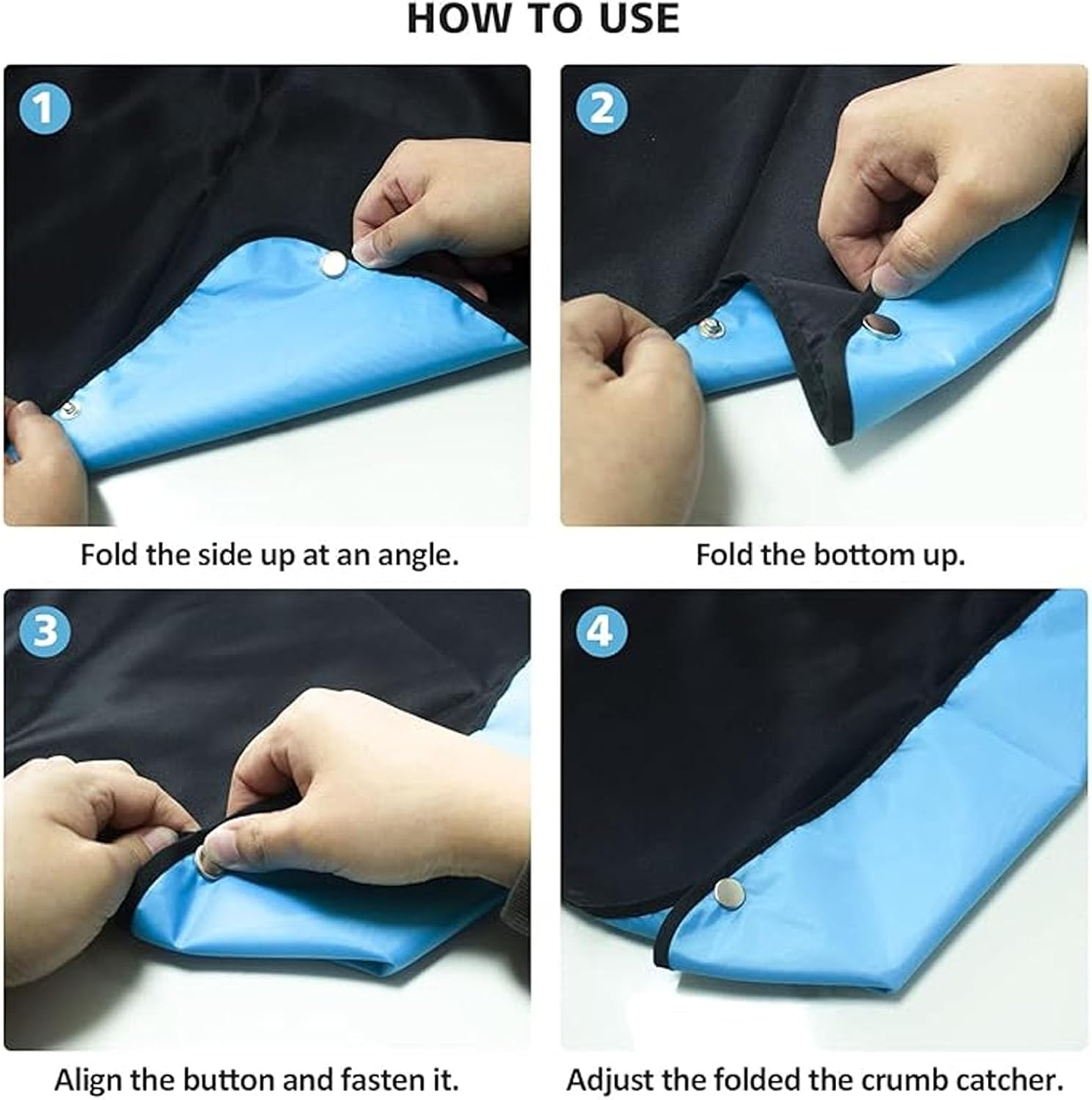 HOW TO USE

1

Fold the side up at an angle.

2

Fold the bottom up.

3

Align the button and fasten it.

4

Adjust the folded the crumb catcher.