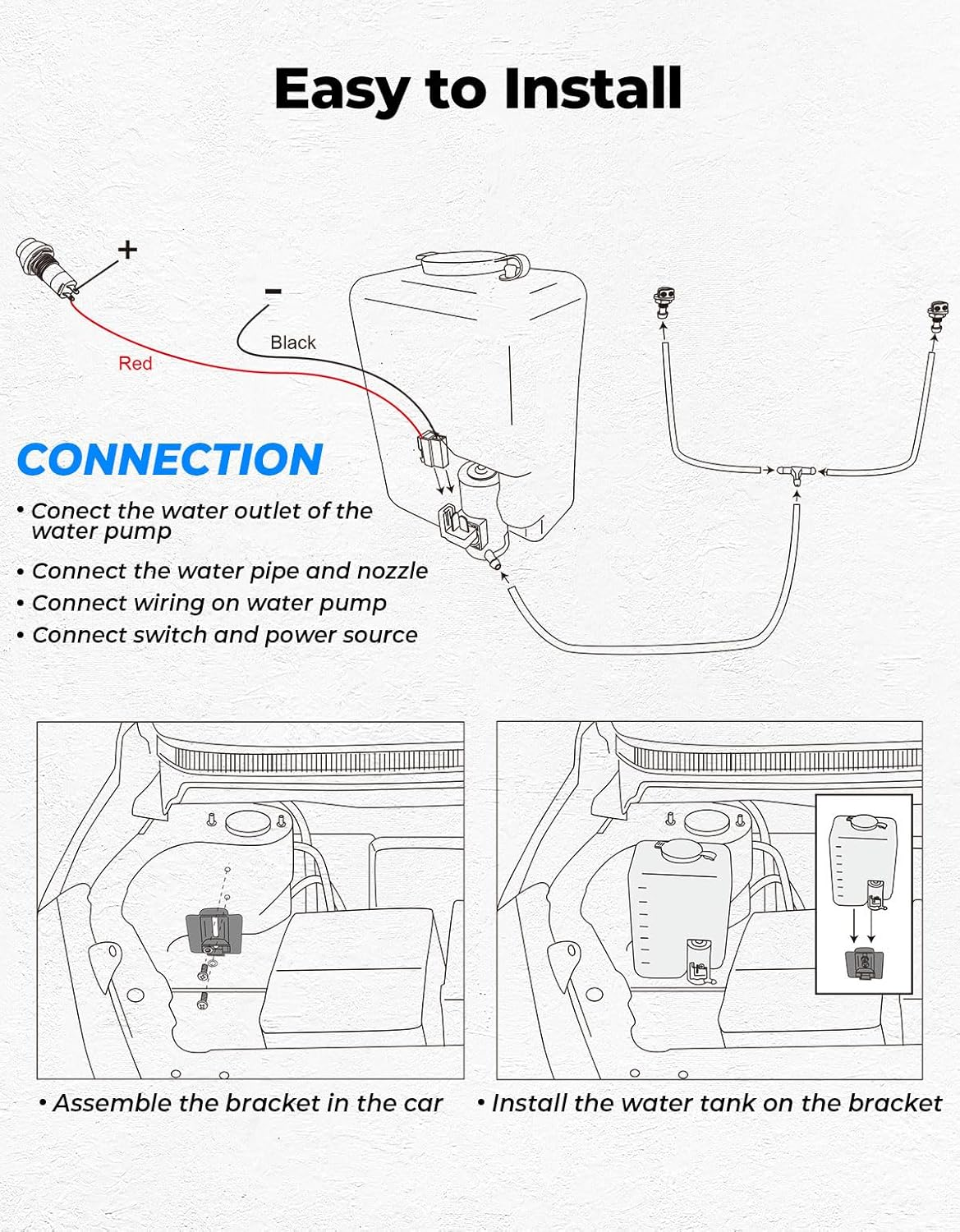 Easy to Install

+

-

Black

Red

CONNECTION

• Conect the water outlet of the water pump

• Connect the water pipe and nozzle

• Connect wiring on water pump

• Connect switch and power source

• Assemble the bracket in the car

• Install the water tank on the bracket