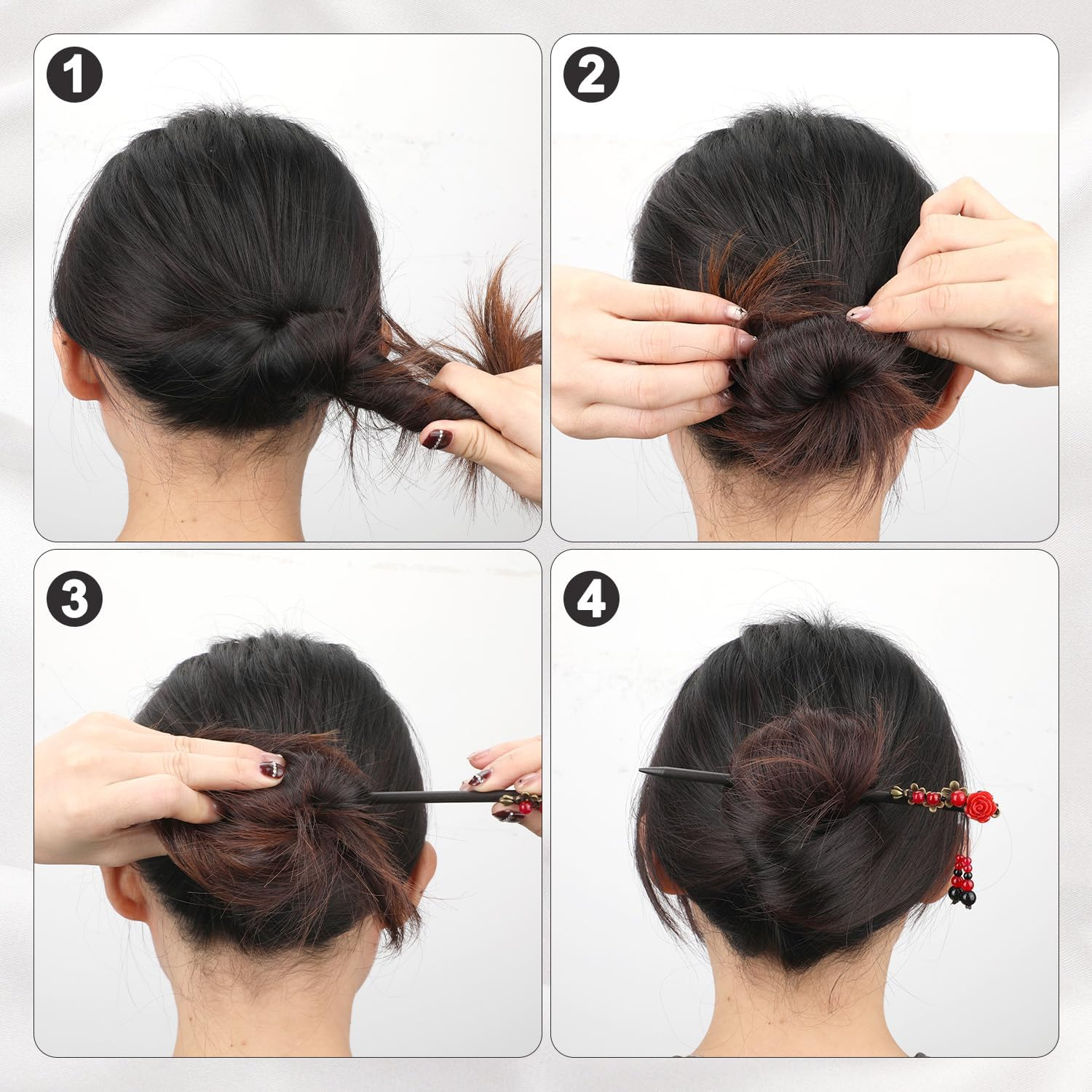 1
2
3
4