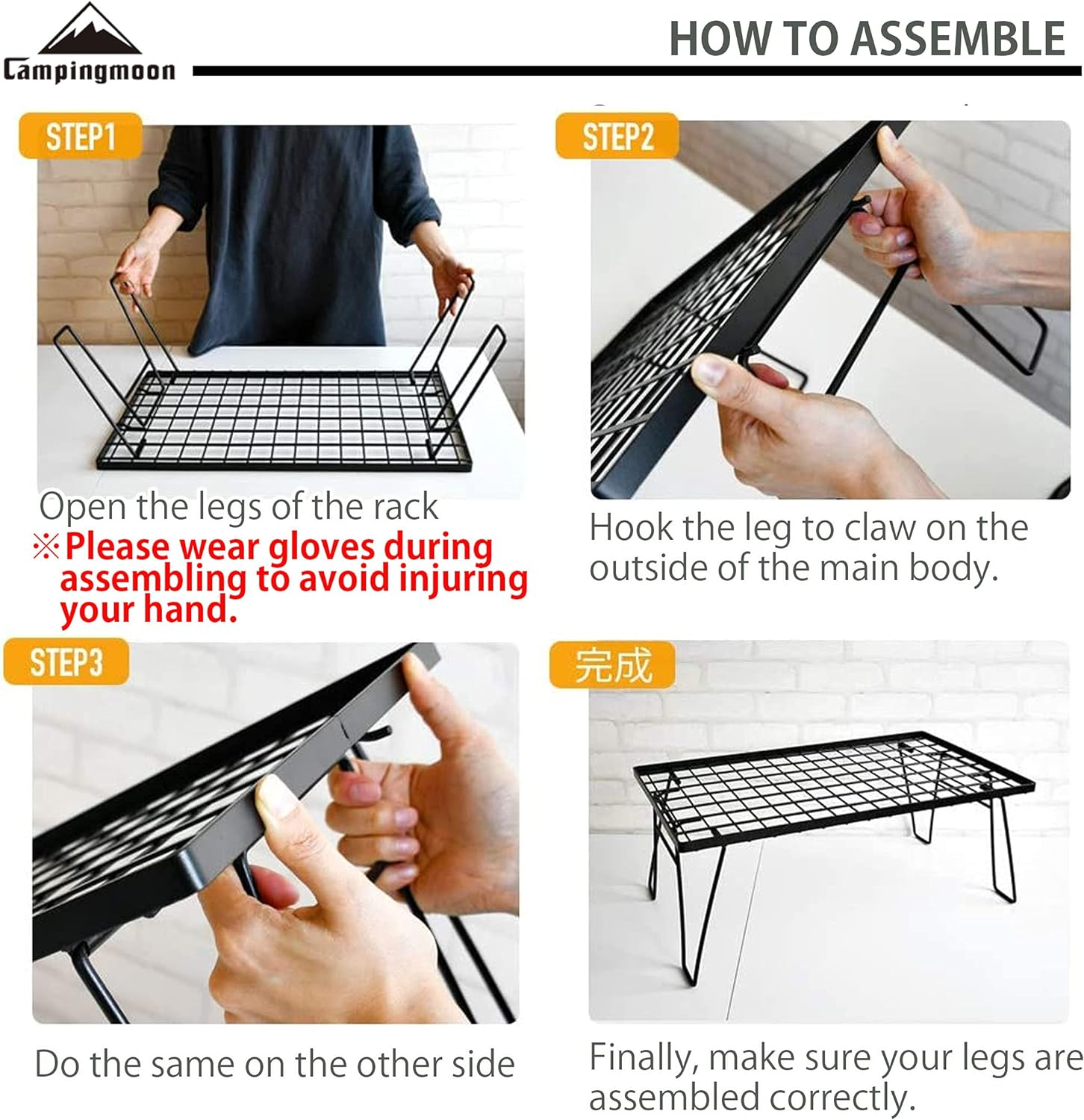 Campingmoon

HOW TO ASSEMBLE

STEP1

Open the legs of the rack

※Please wear gloves during assembling to avoid injuring your hand.

STEP2

Hook the leg to claw on the outside of the main body.

STEP3

Do the same on the other side

完成

Finally, make sure your legs are assembled correctly.