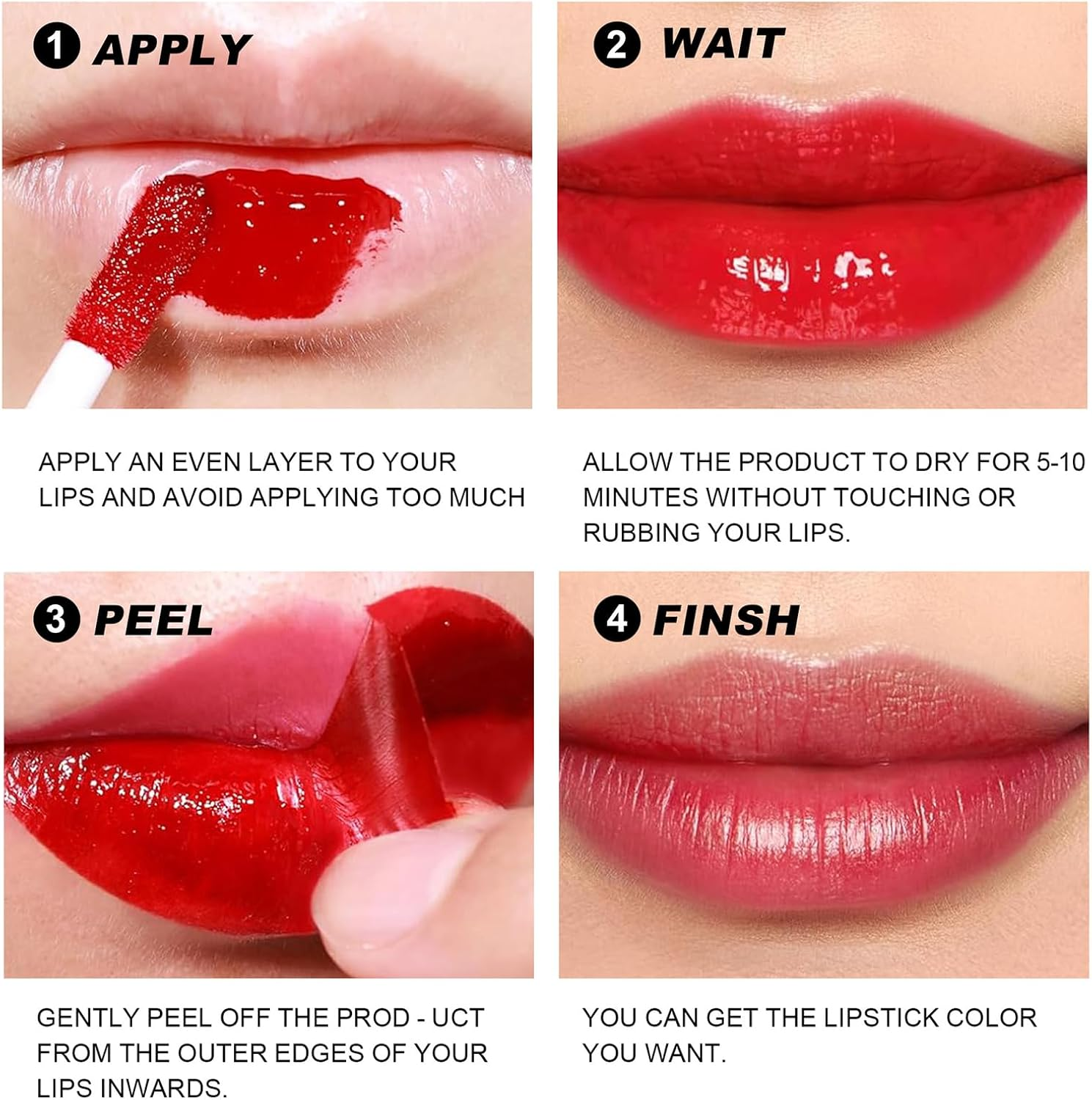 1 APPLY

APPLY AN EVEN LAYER TO YOUR LIPS AND AVOID APPLYING TOO MUCH

2 WAIT

ALLOW THE PRODUCT TO DRY FOR 5-10 MINUTES WITHOUT TOUCHING OR RUBBING YOUR LIPS.

3 PEEL

GENTLY PEEL OFF THE PROD - UCT FROM THE OUTER EDGES OF YOUR LIPS INWARDS.

4 FINSH

YOU CAN GET THE LIPSTICK COLOR YOU WANT.