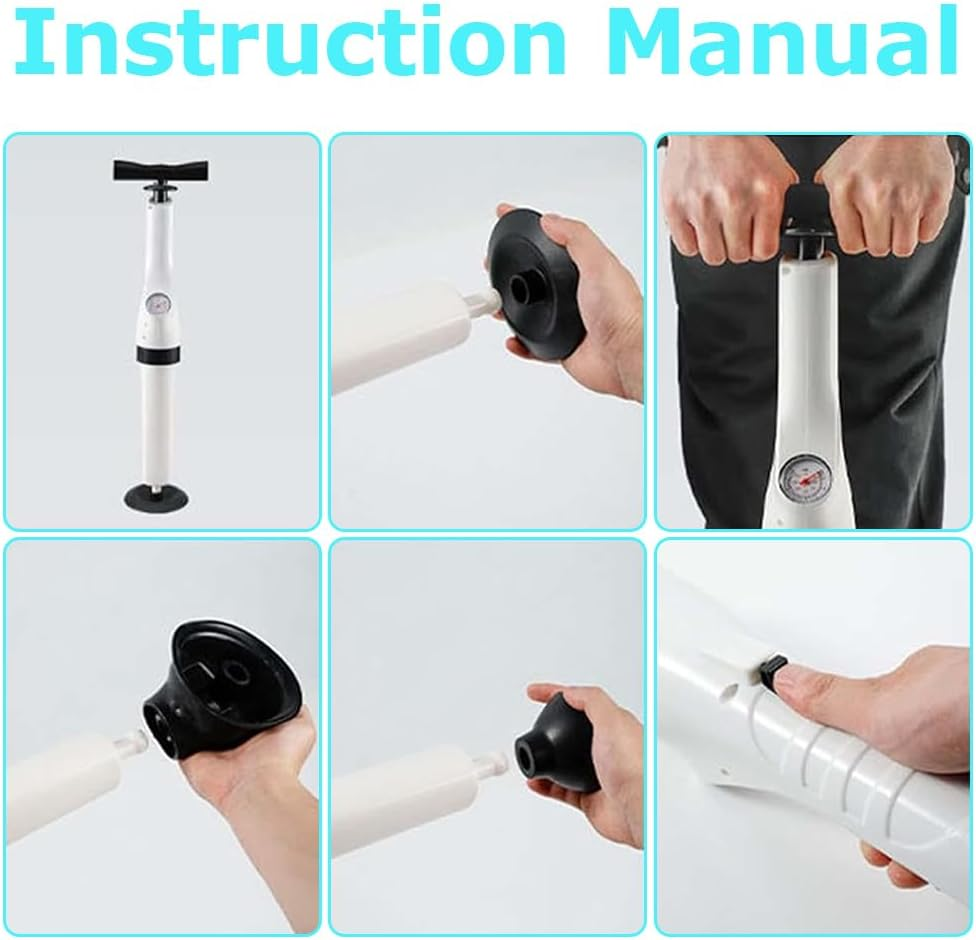 Instruction Manual