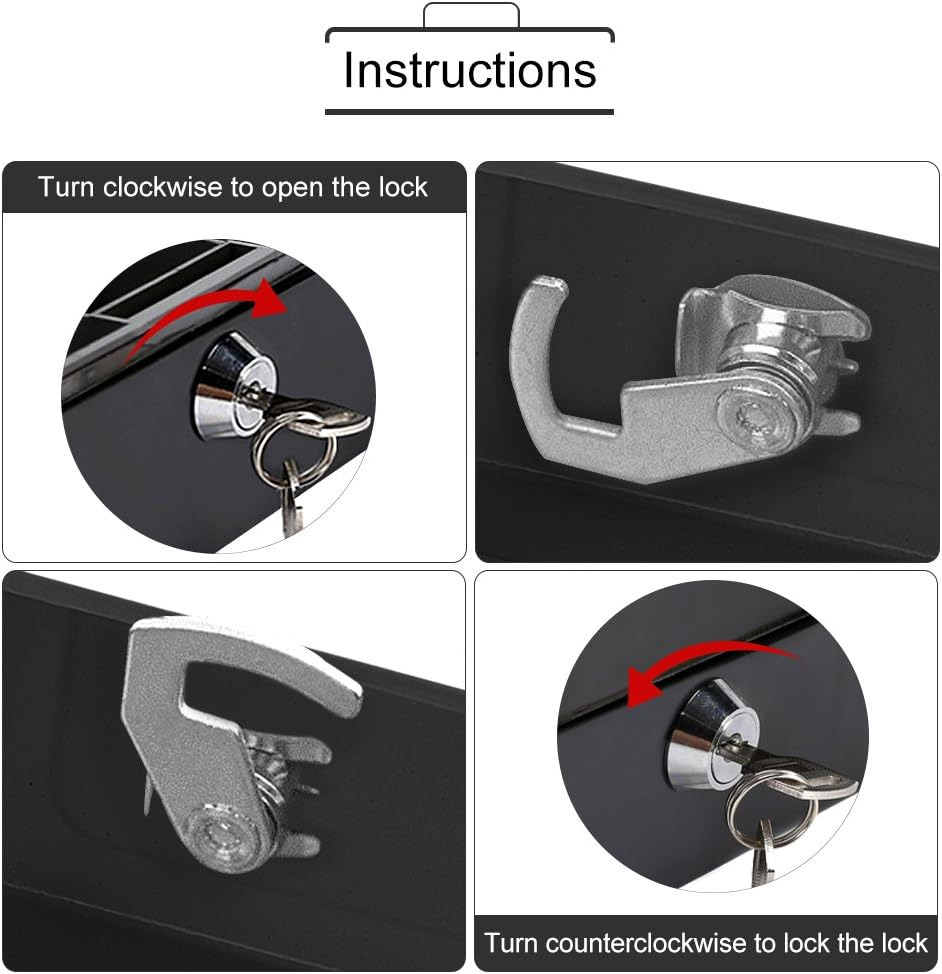 Instructions

Turn clockwise to open the lock

Turn counterclockwise to lock the lock