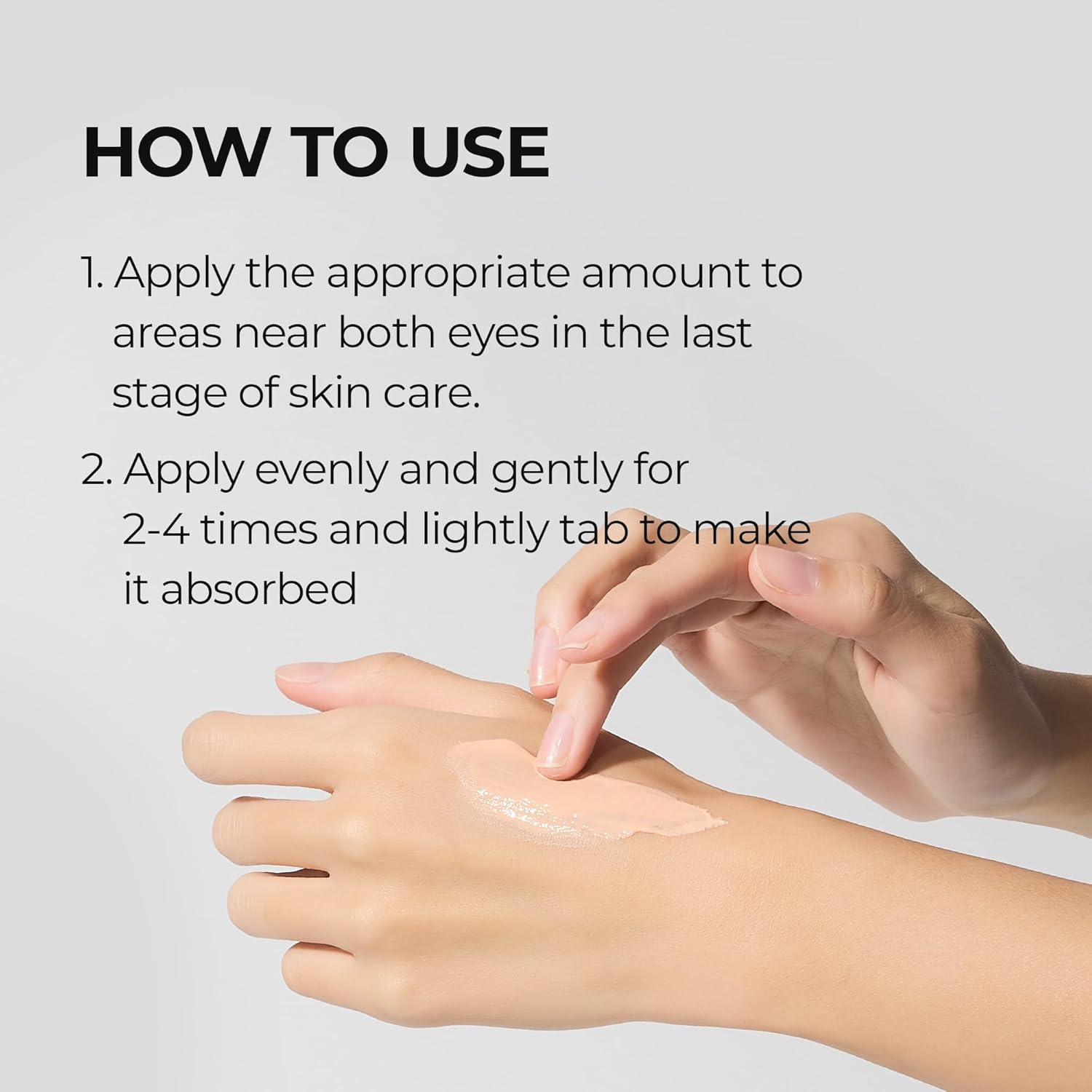 HOW TO USE

1. Apply the appropriate amount to areas near both eyes in the last stage of skin care.

2. Apply evenly and gently for 2-4 times and lightly tab to make it absorbed